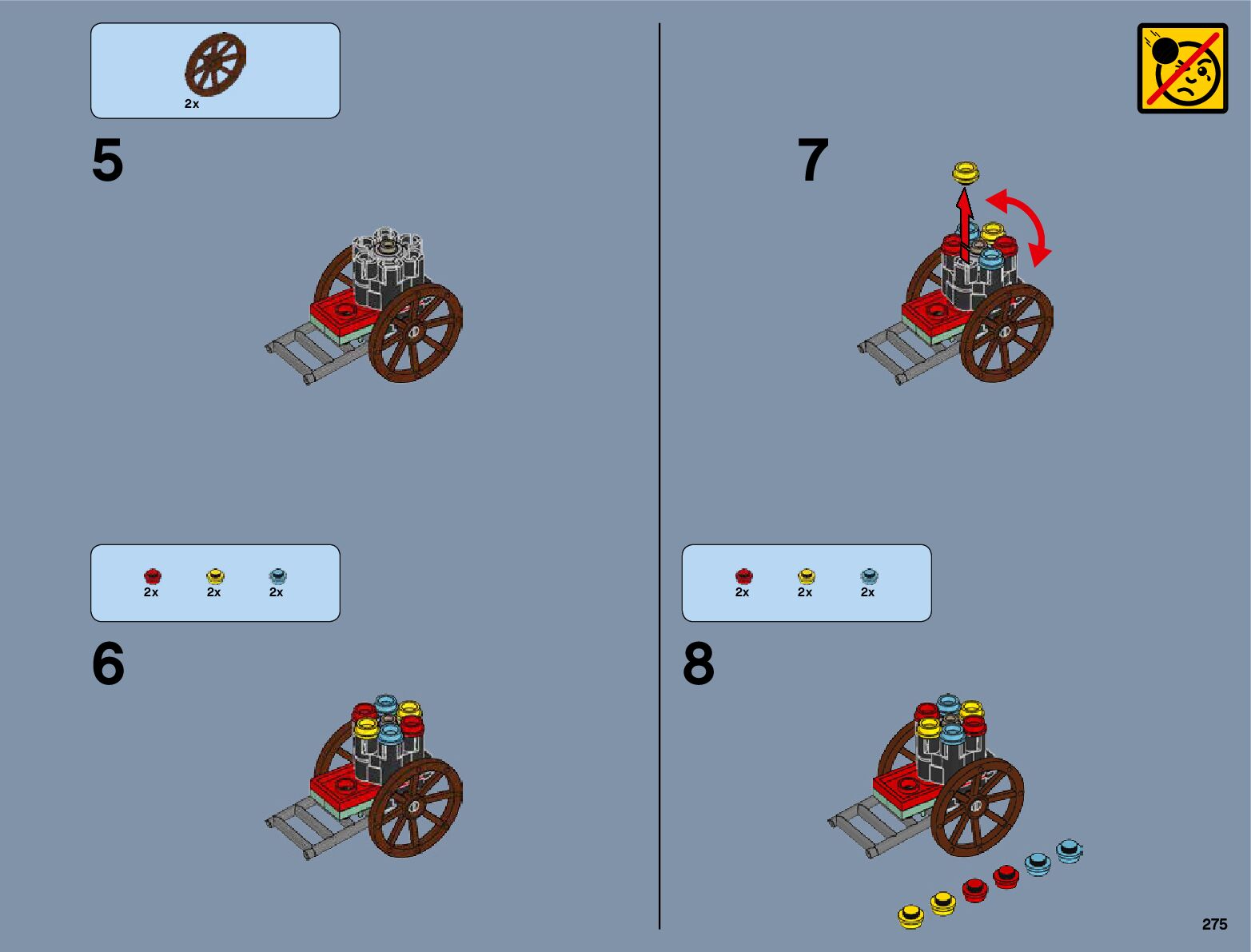 2x

5

2x 2x 2x

6

7

2x 2x 2x

8

275