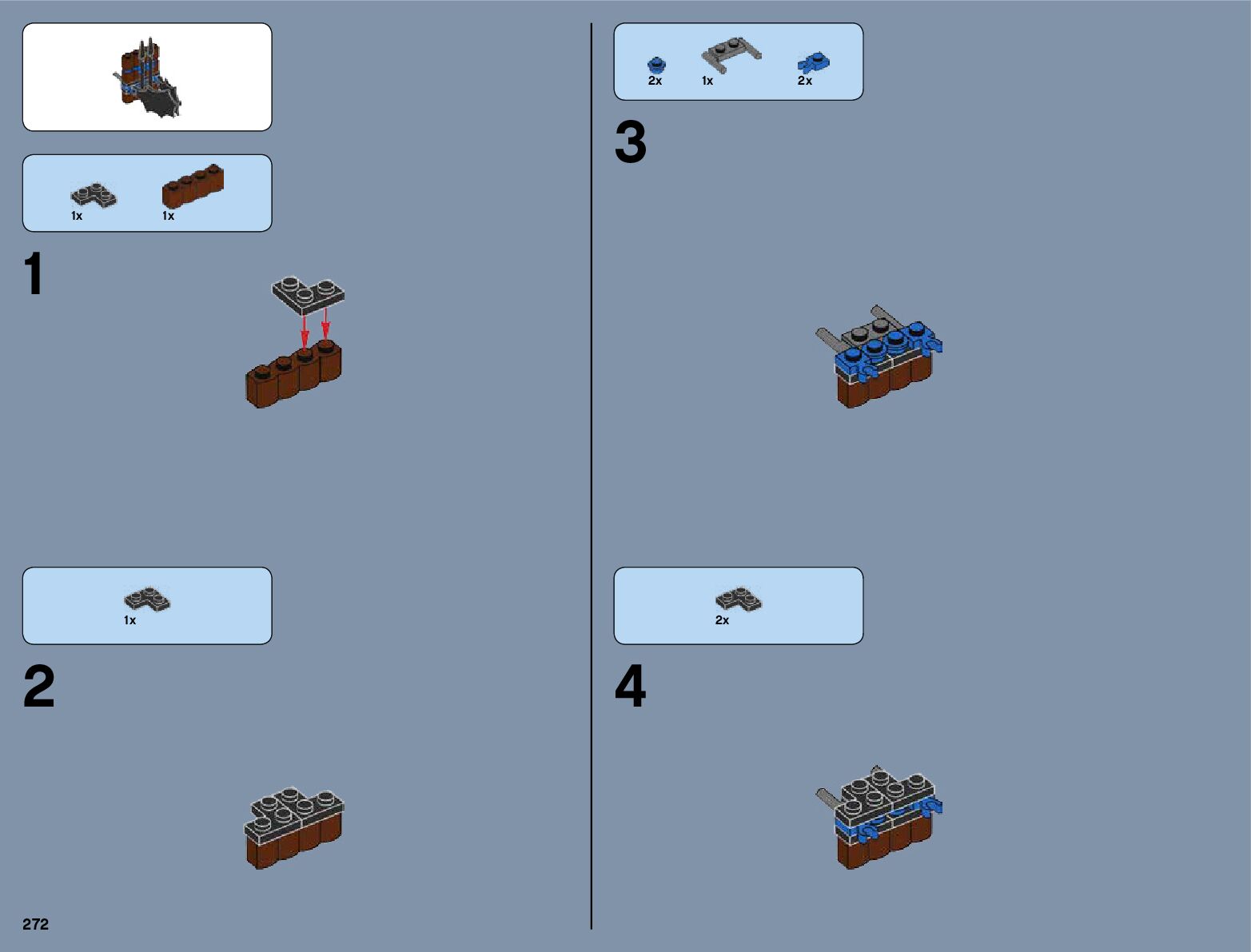 1x 1x

1

1x

2

272

2x 1x 2x

3

2x

4