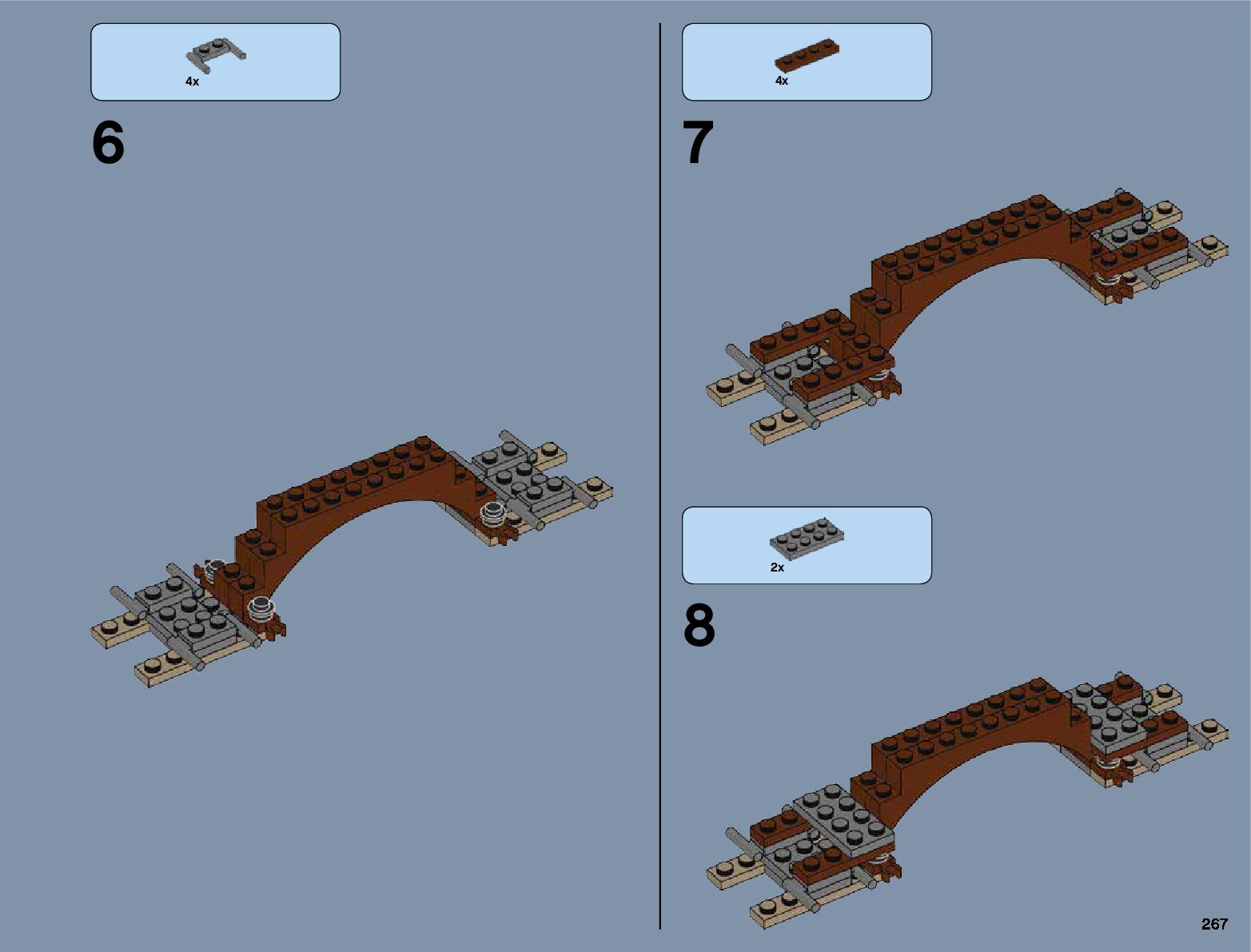 4x

6

4x

7

2x

8

267