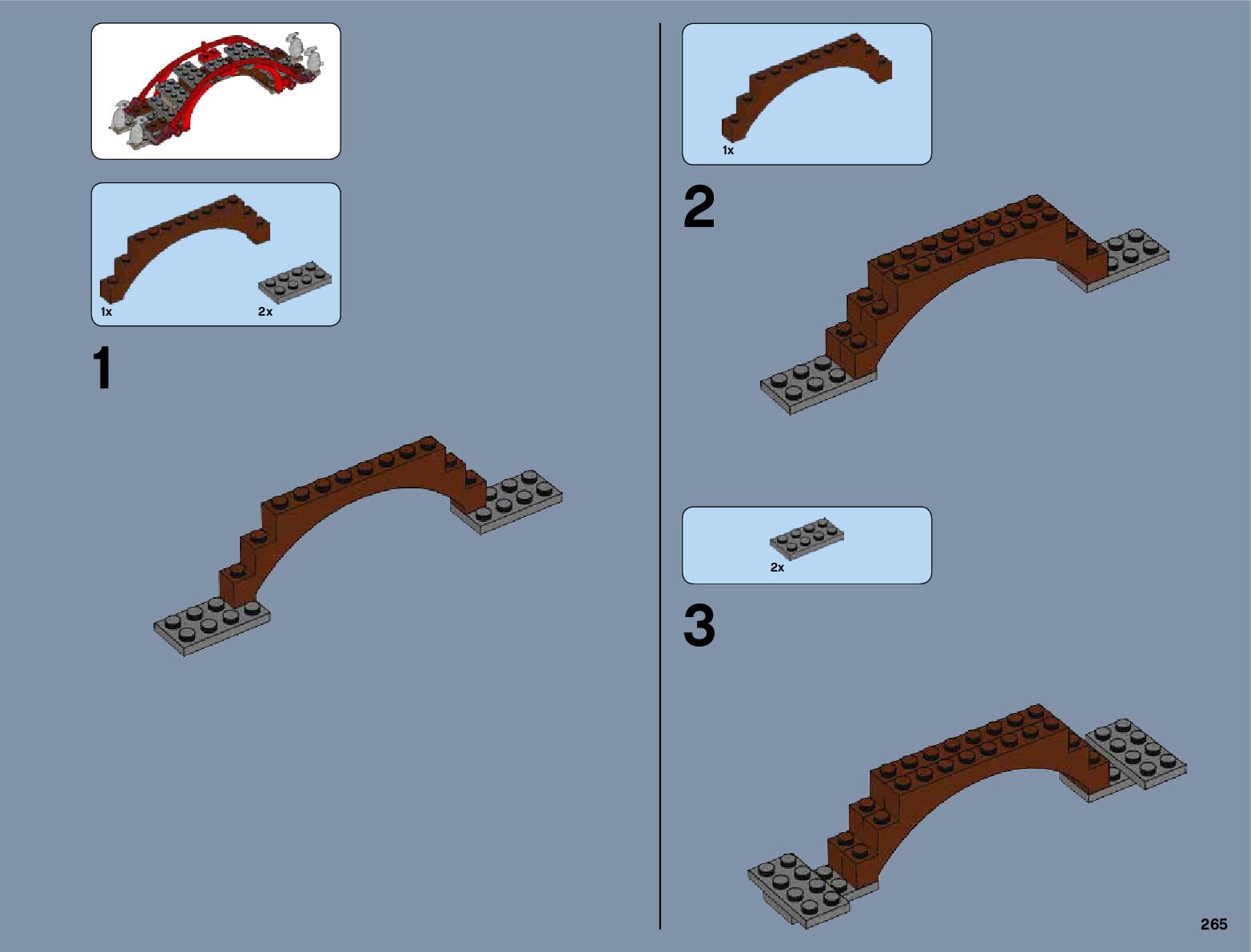 1x

2x

1

1x

2

2x

3

265