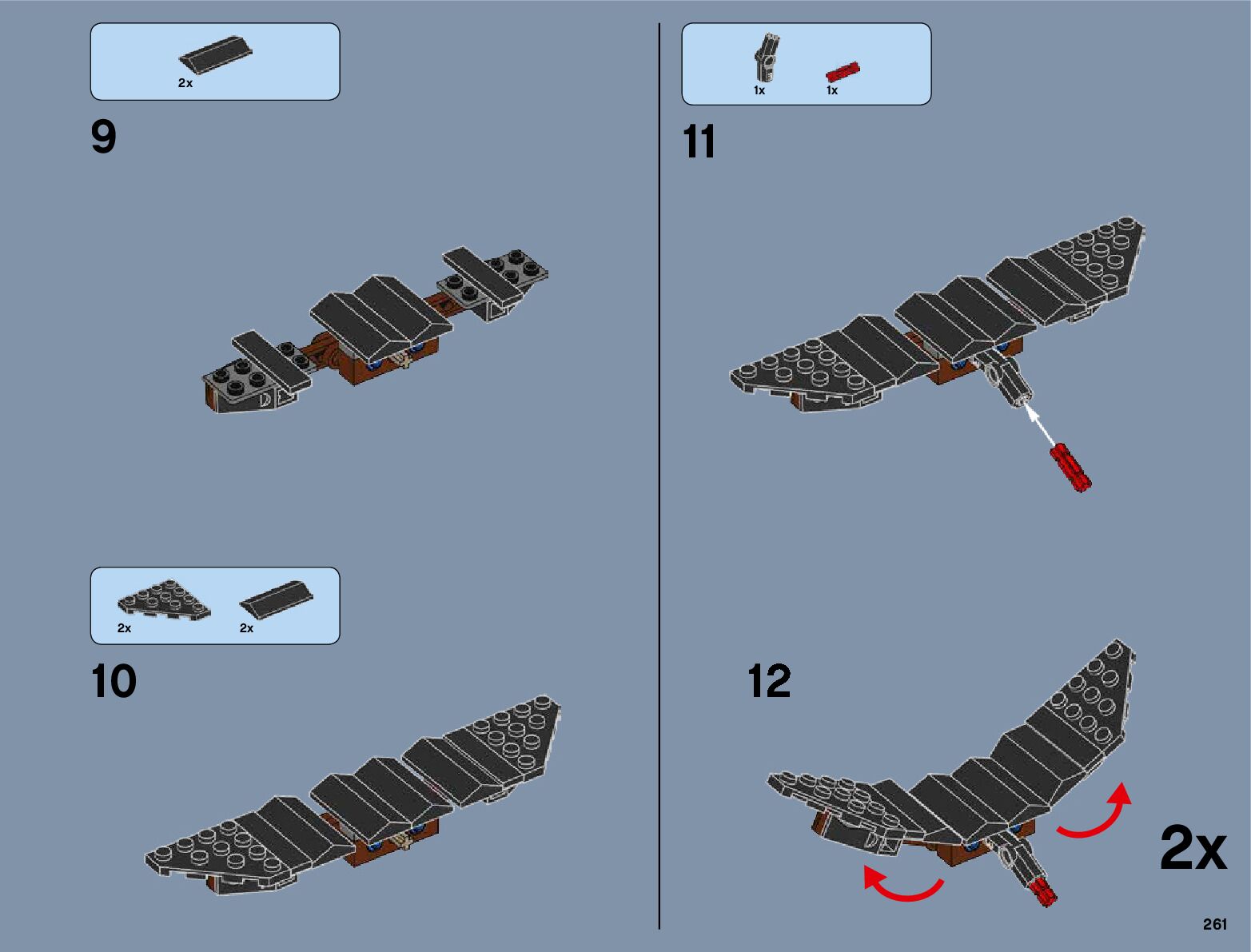 2x

9

2x

2x

10

1x

1x

11

12

2x

261