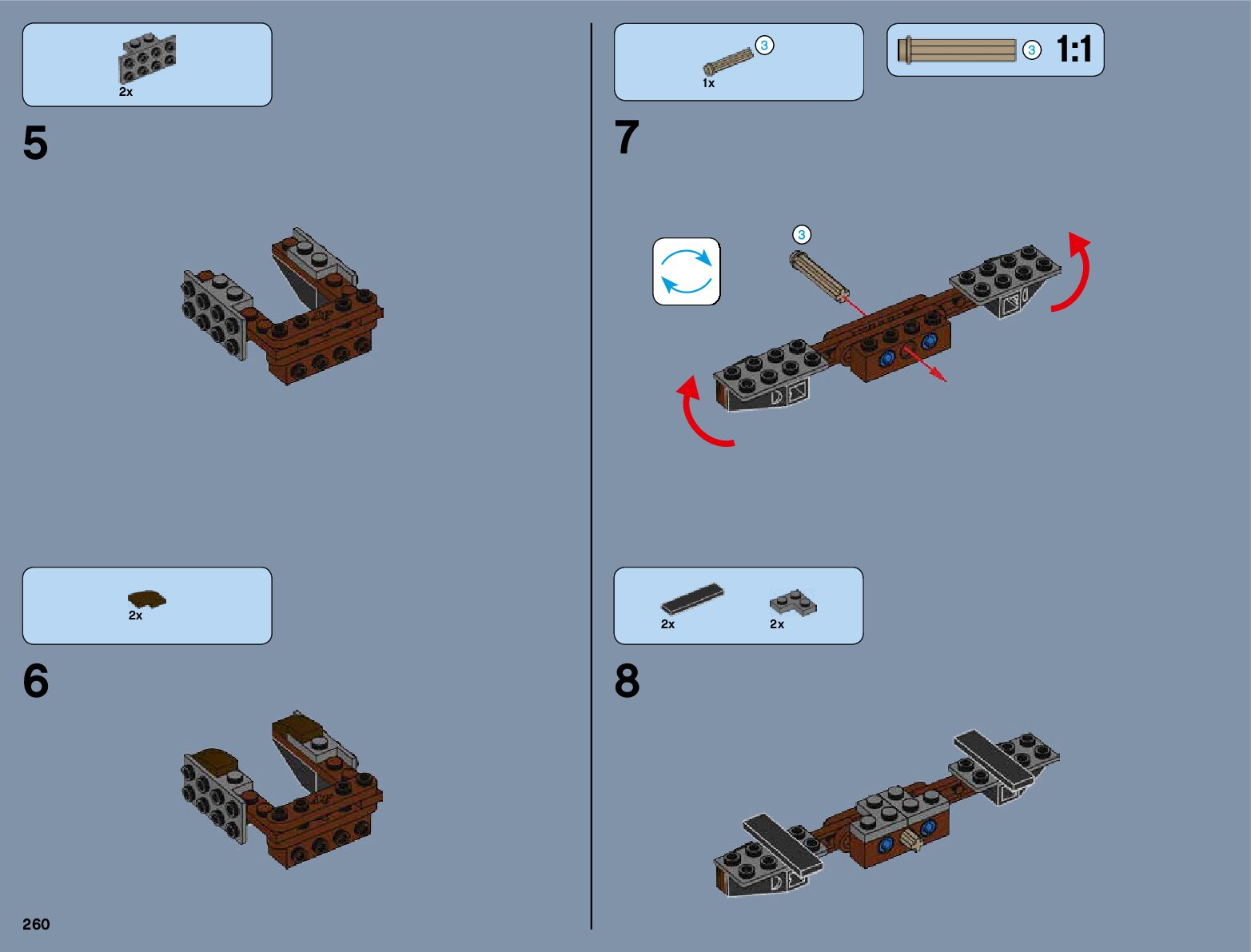 2x

5

2x

6

260

3
1x

3 1:1

7

3

2x 2x

8