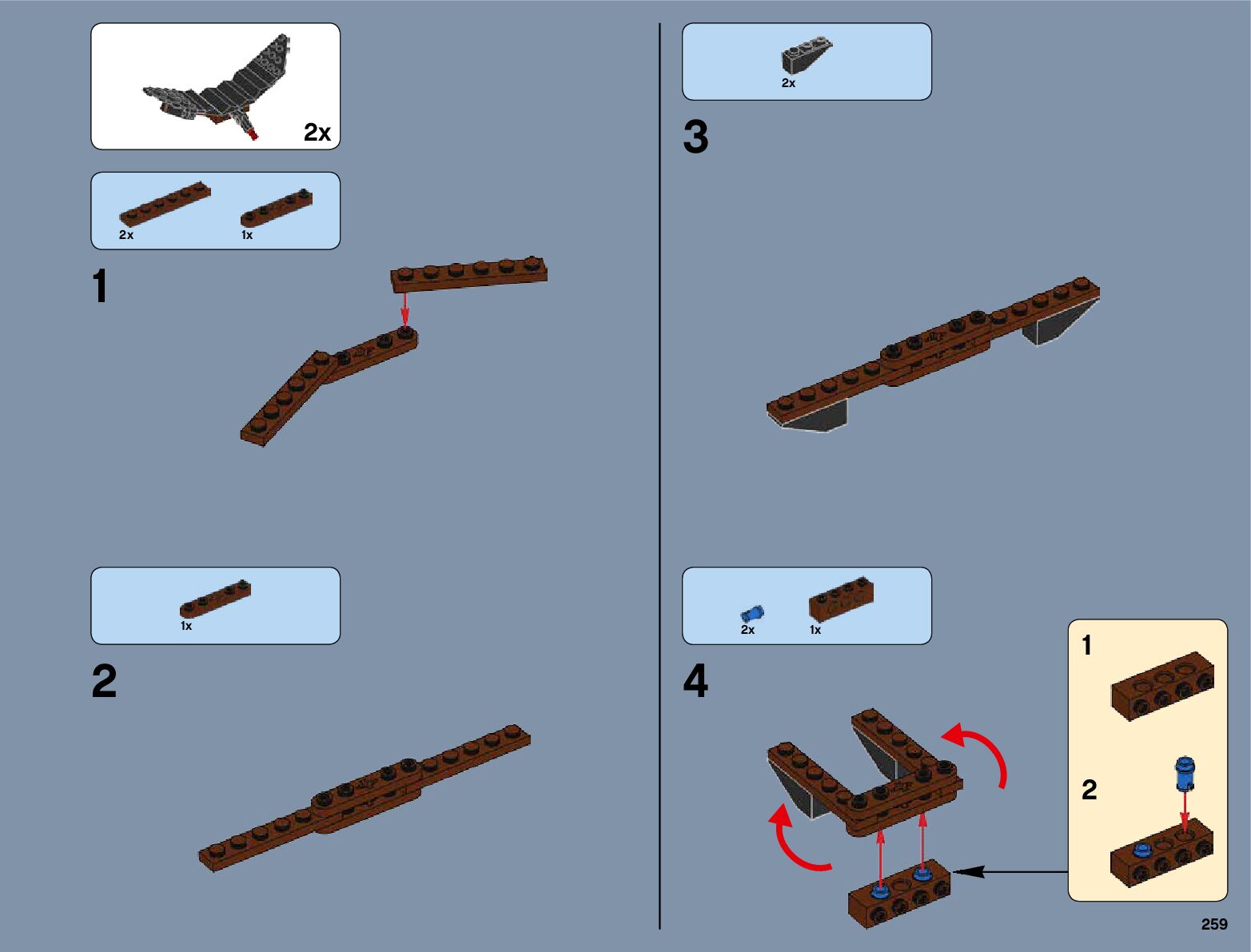 2x

2x 1x

1

1x

2

2x

3

2x 1x

4

1

2

259