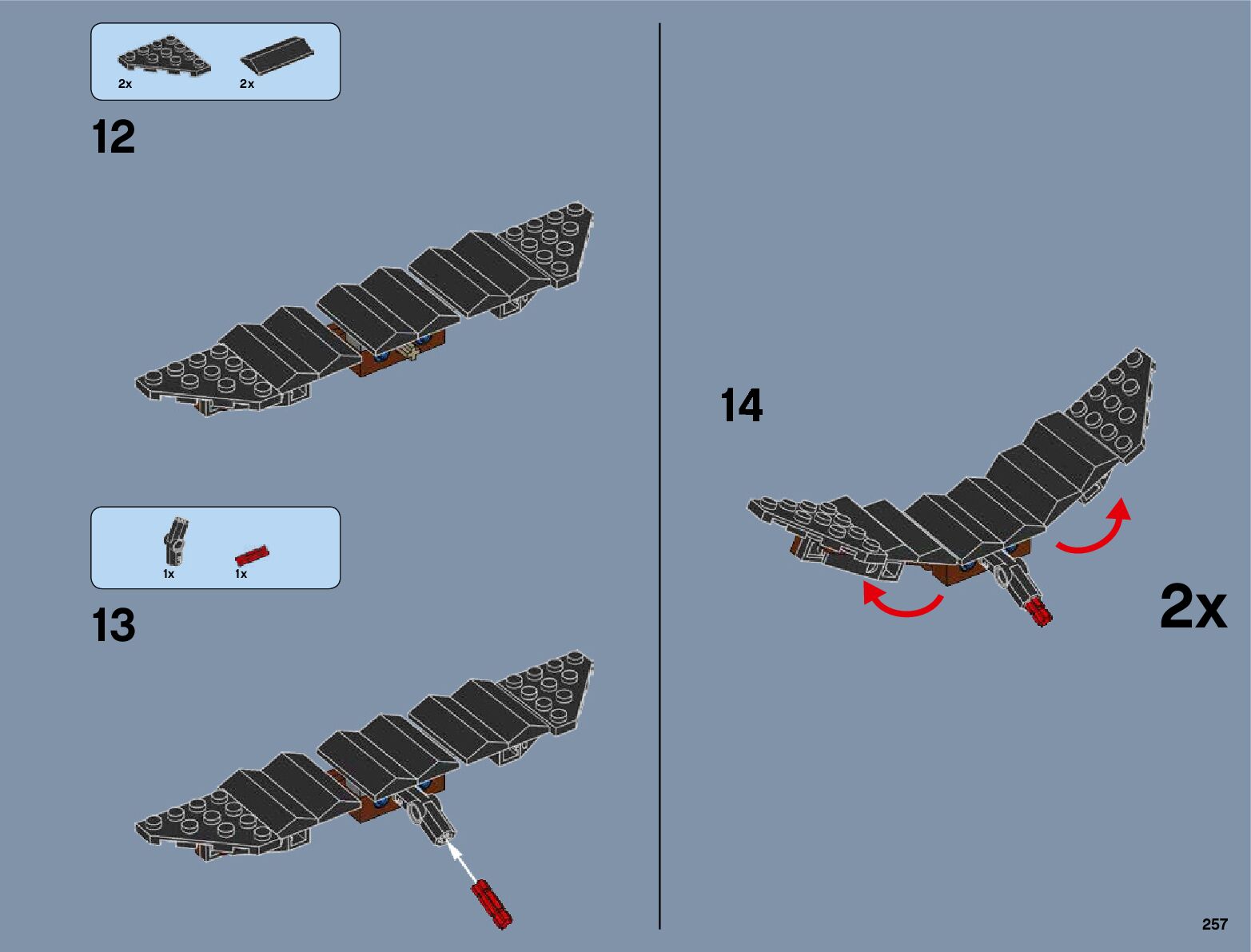 2x 2x

12

1x 1x

13

14

2x

257