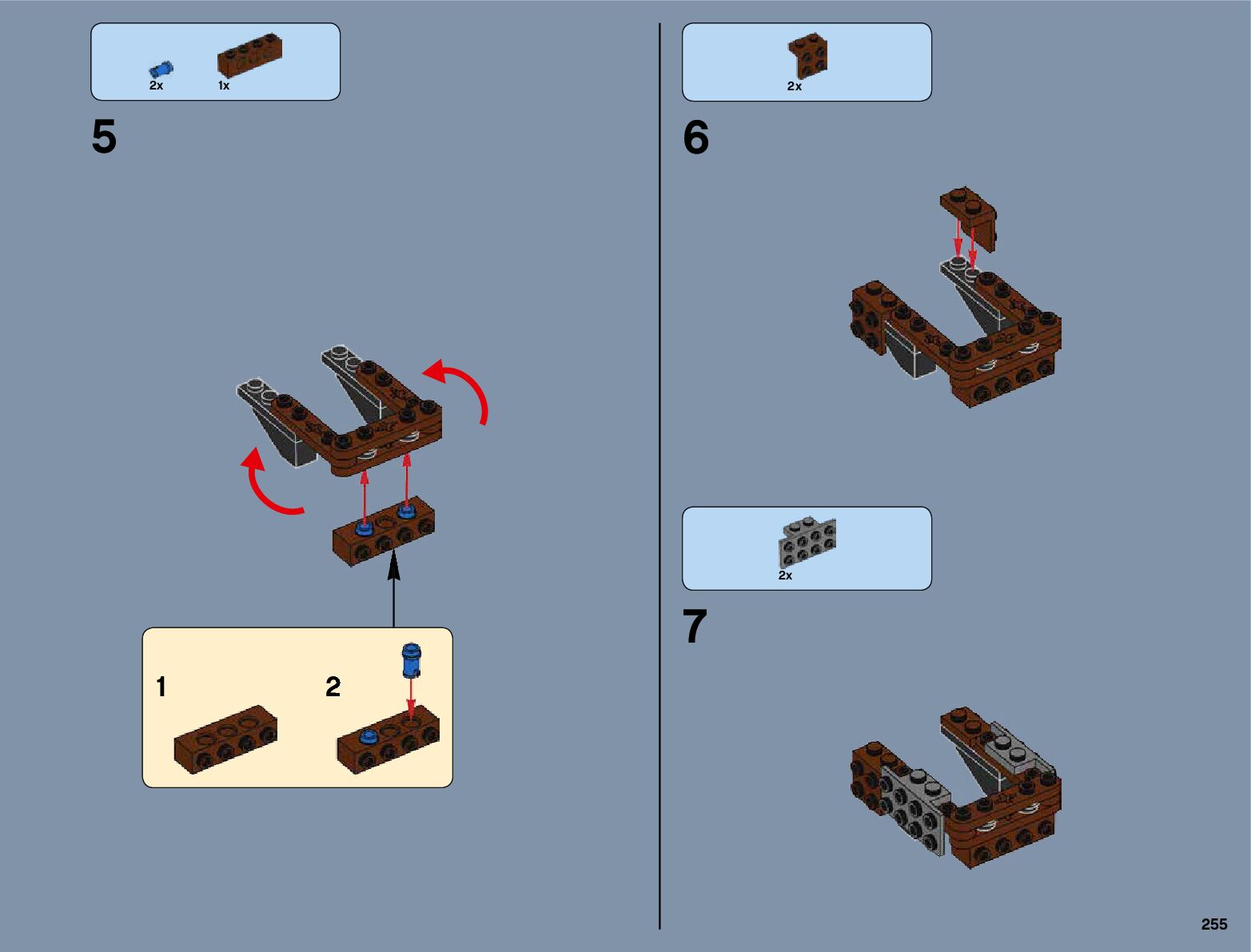 2x 1x

5

1

2

2x

6

2x

7

255