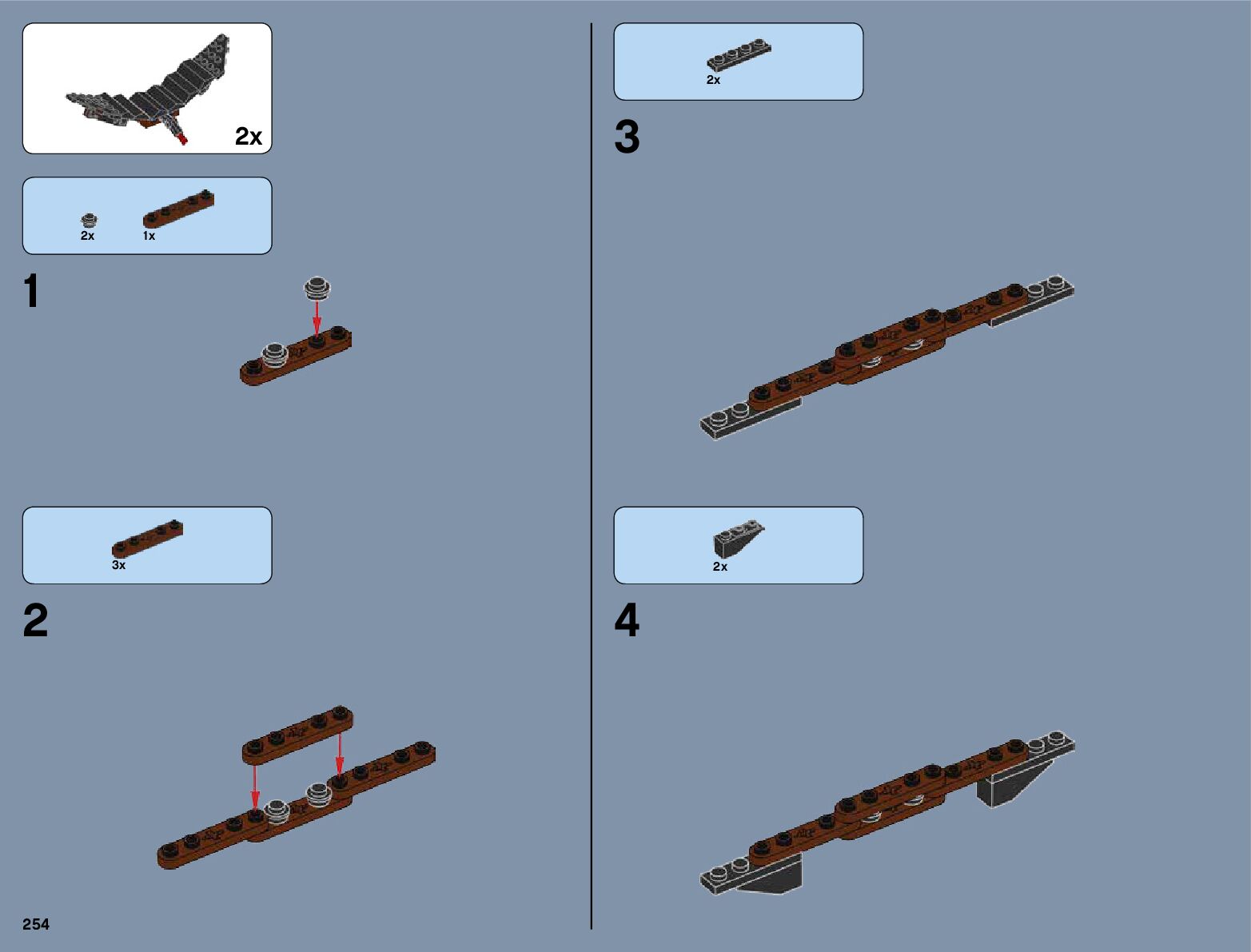 2x

2x 1x

1

3x

2

254

2x

3

2x

4