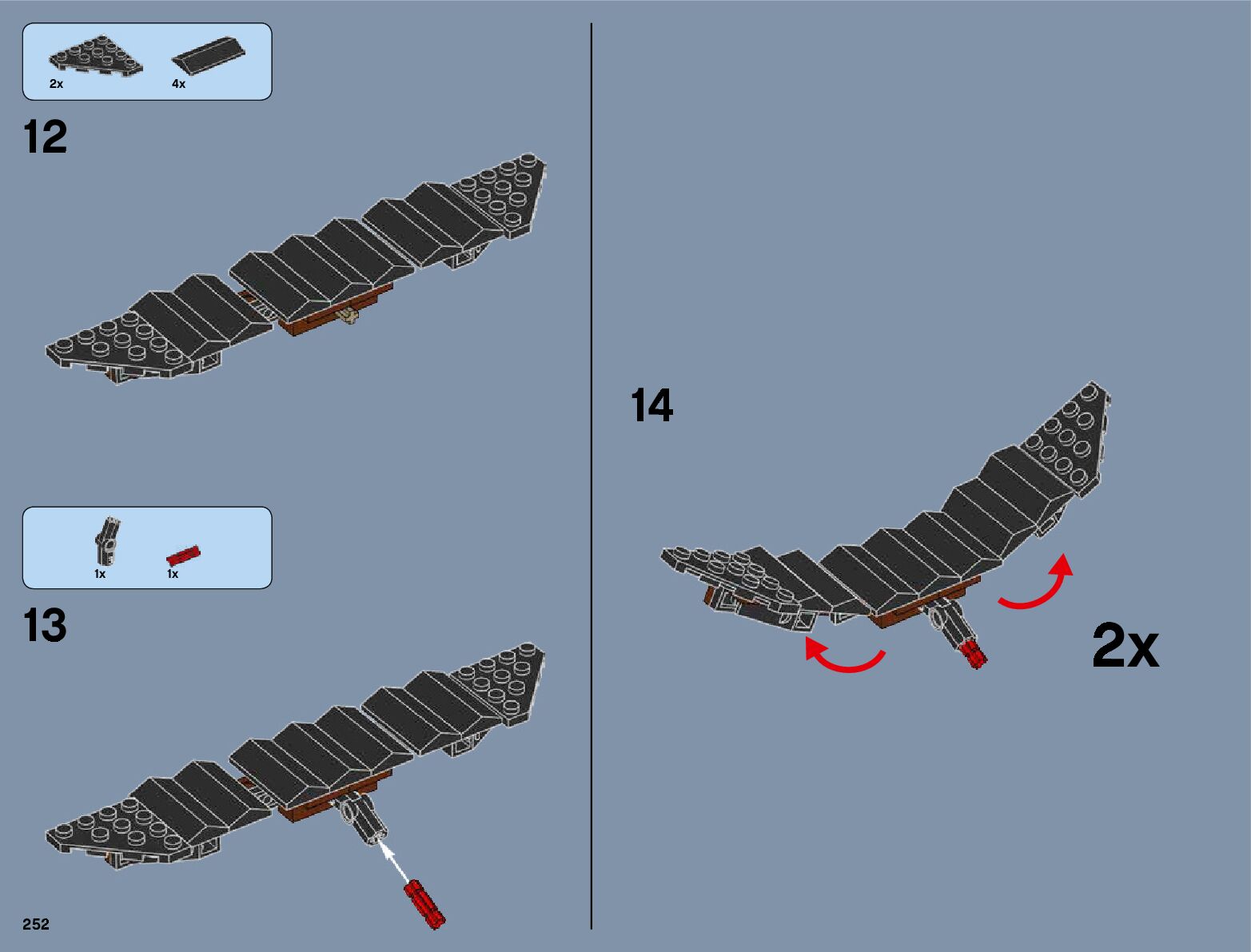 2x
4x

12

1x
1x

13

252

14

2x