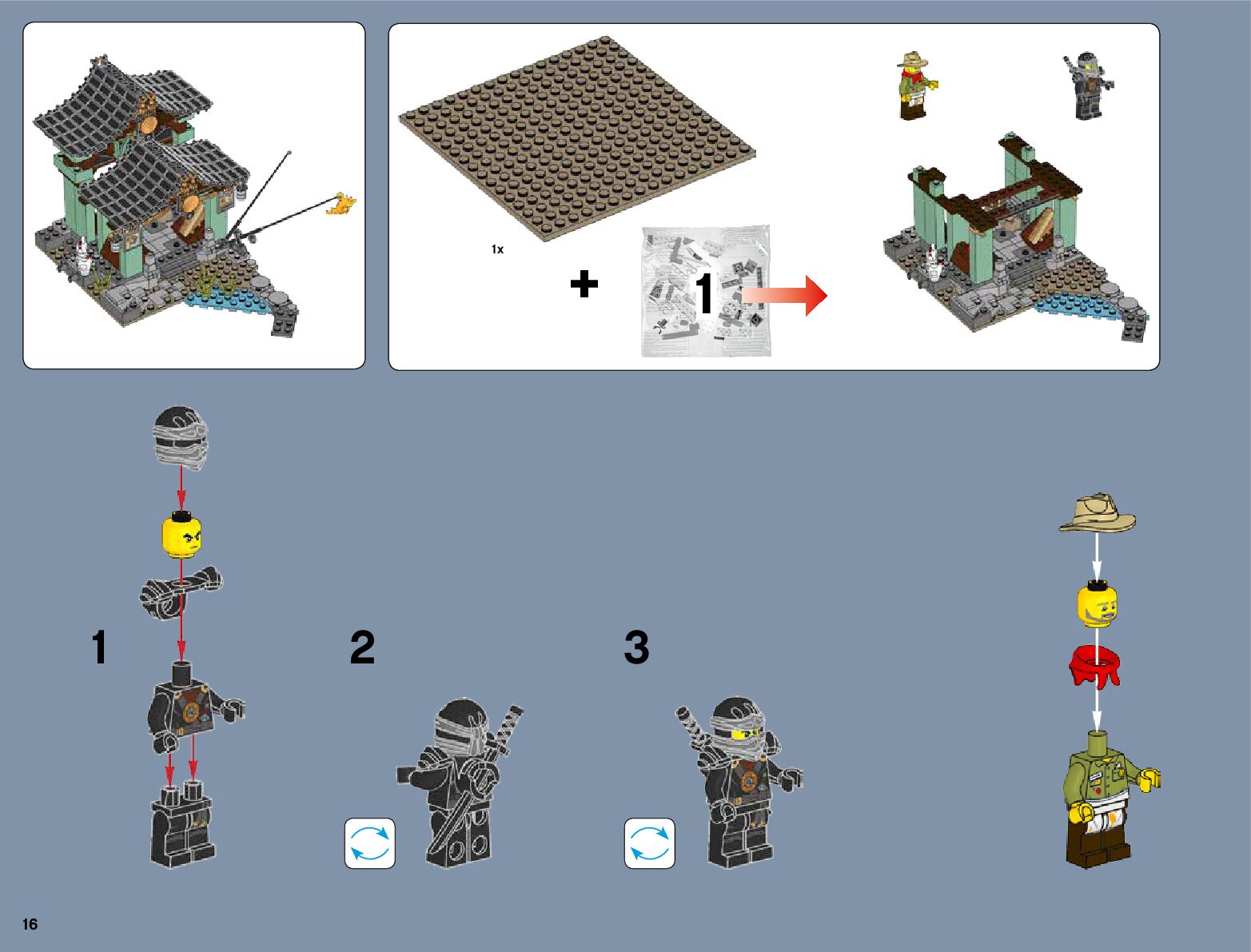 1x

+

1

1

2

3

16