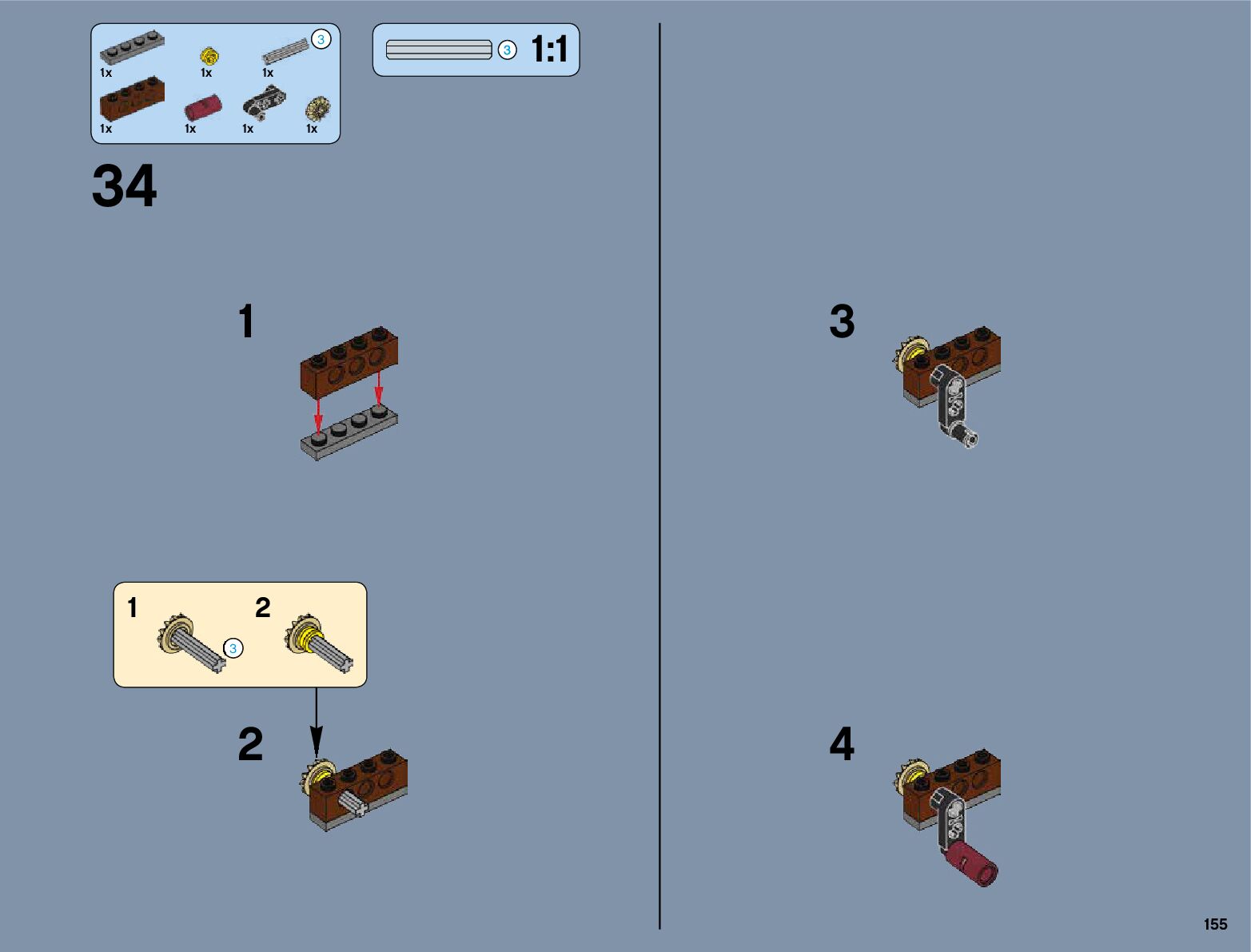 1x
1x
3
1x
1x
1x
1x
1x

3
1:1

34

1

1
3
2

2

3

4

155