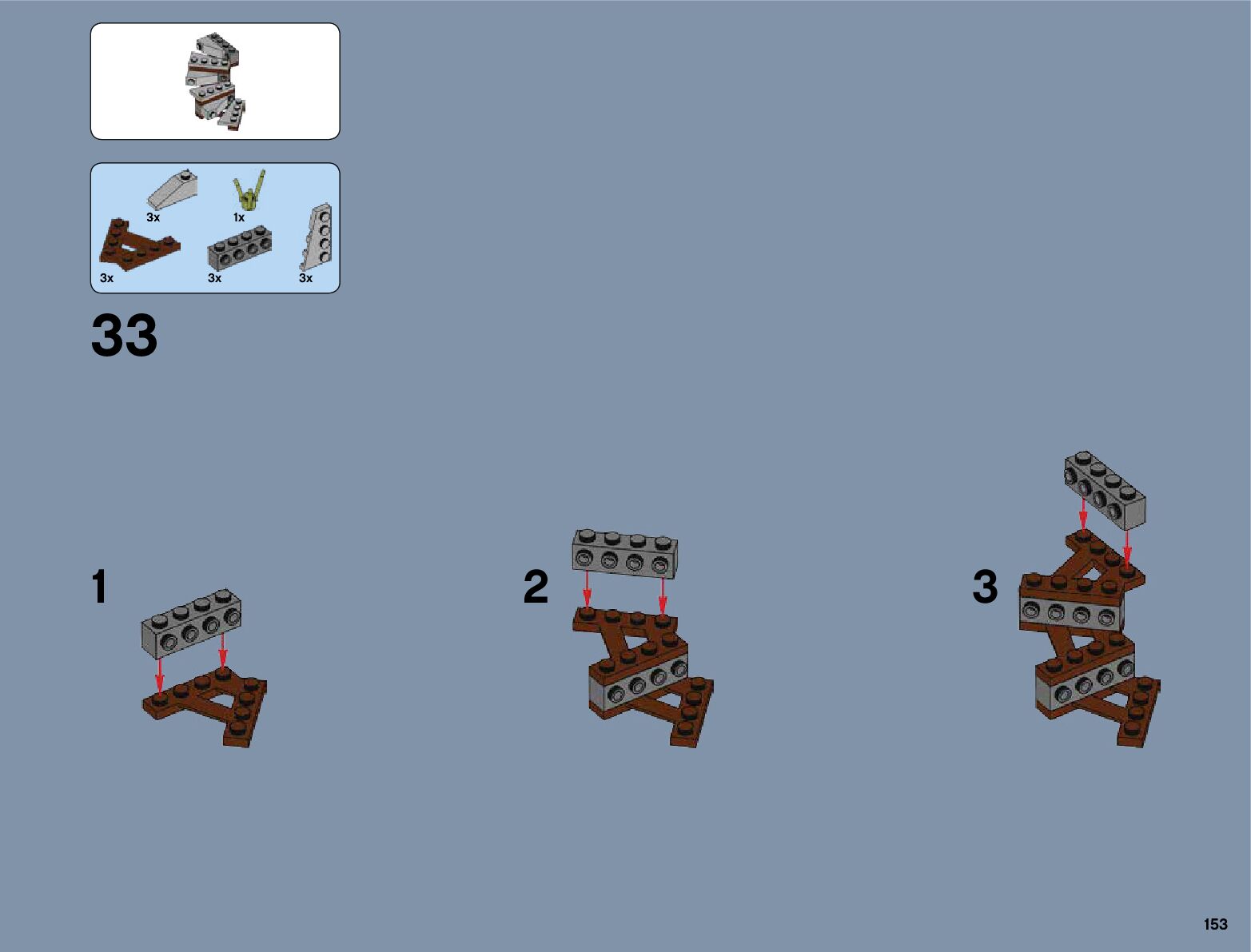 3x
1x
3x
3x
3x

33

1

2

3

153