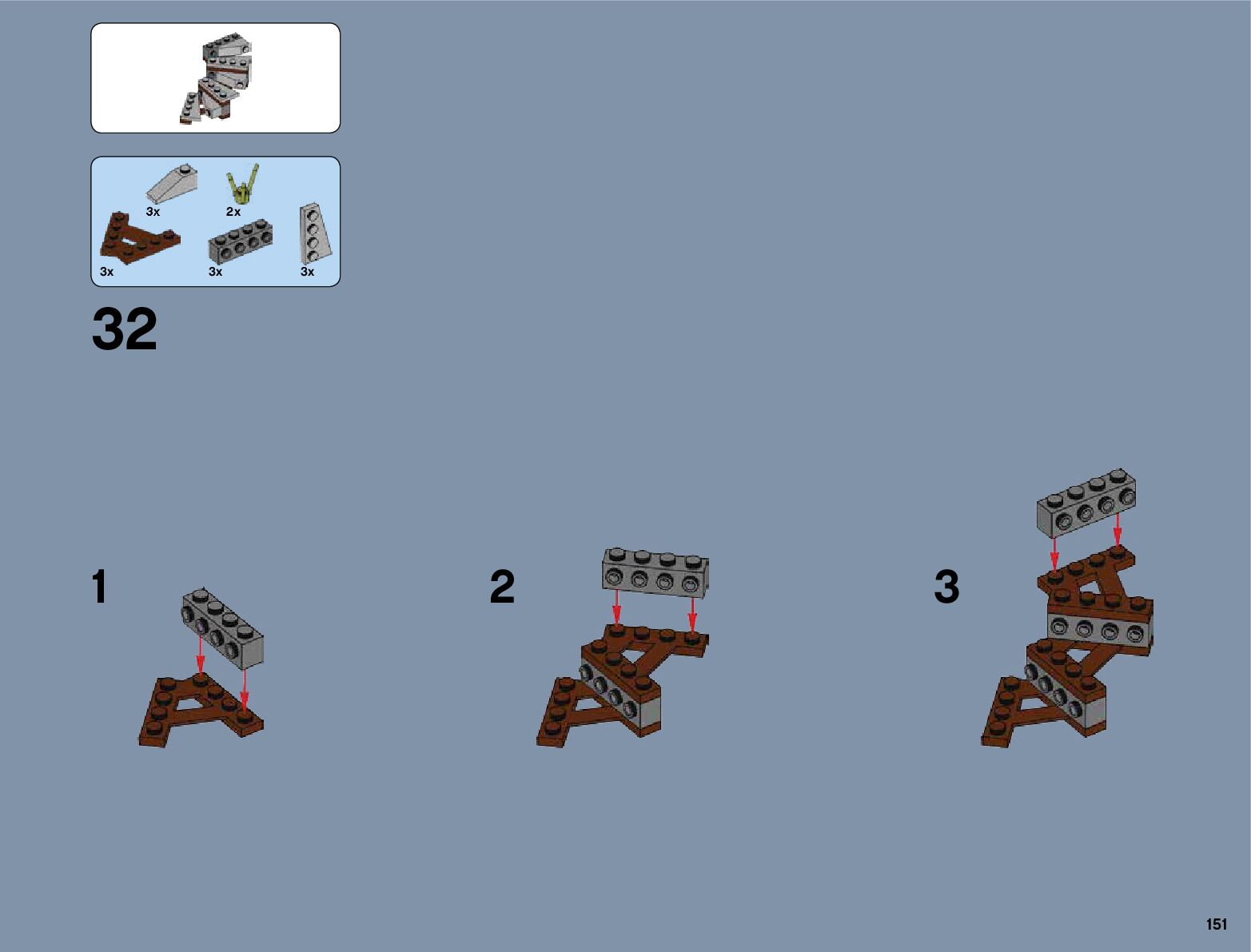 3x
2x
3x
3x
3x

32

1

2

3

151