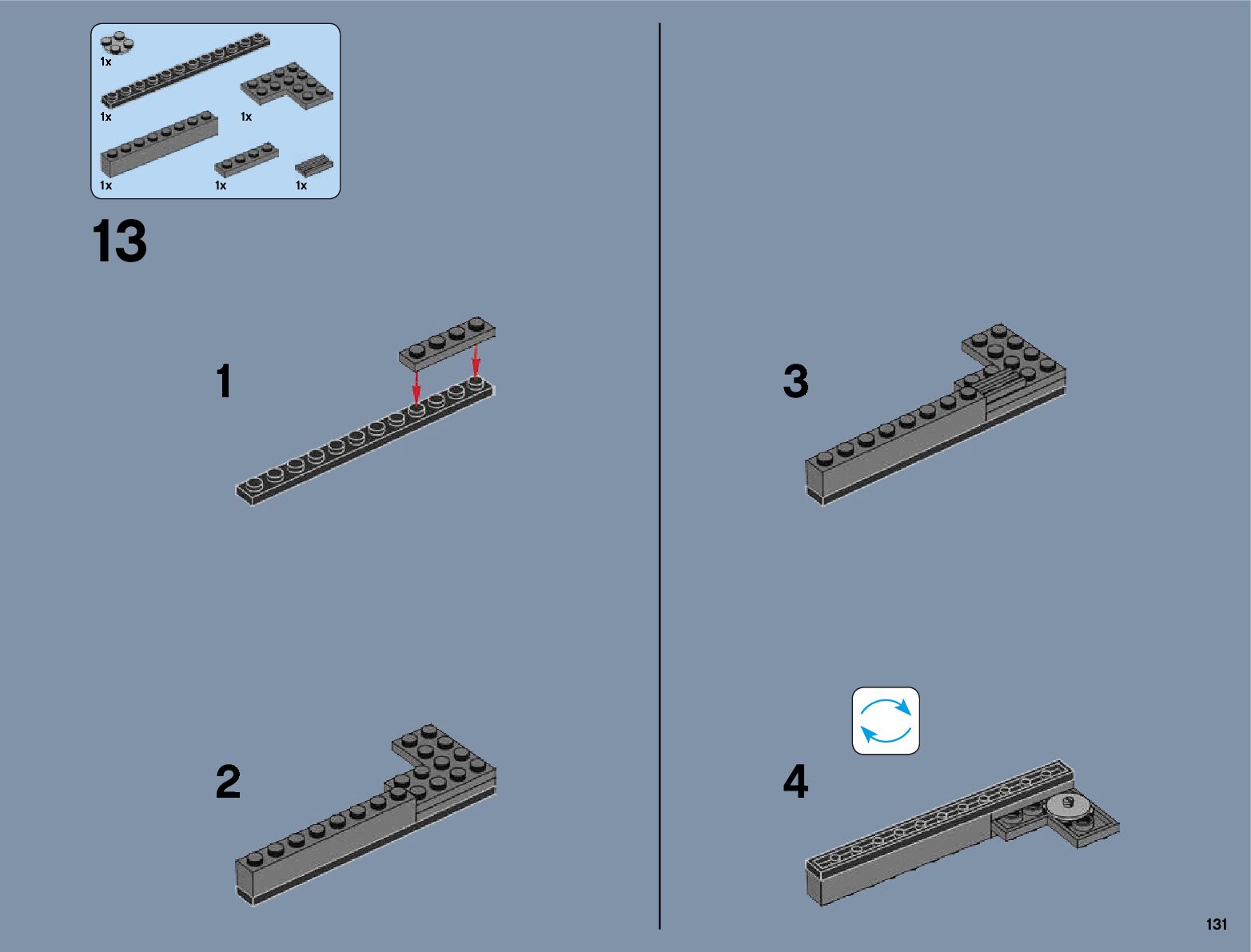 1x

1x

1x

1x

1x

1x

13

1

2

3

4

131