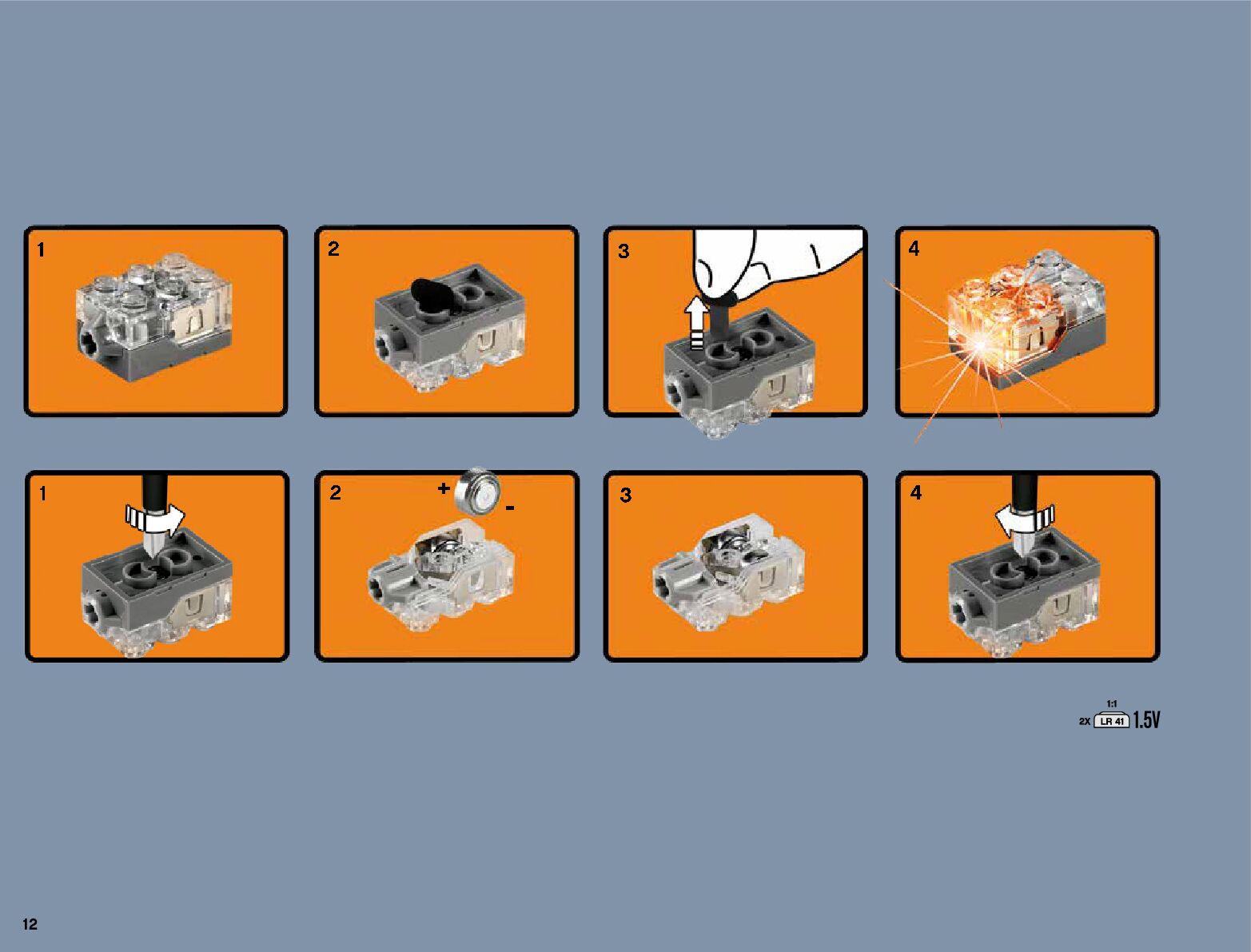 1

2

3

4

1

2

+

-

3

4

1:1
2X LR 41 1.5V

12