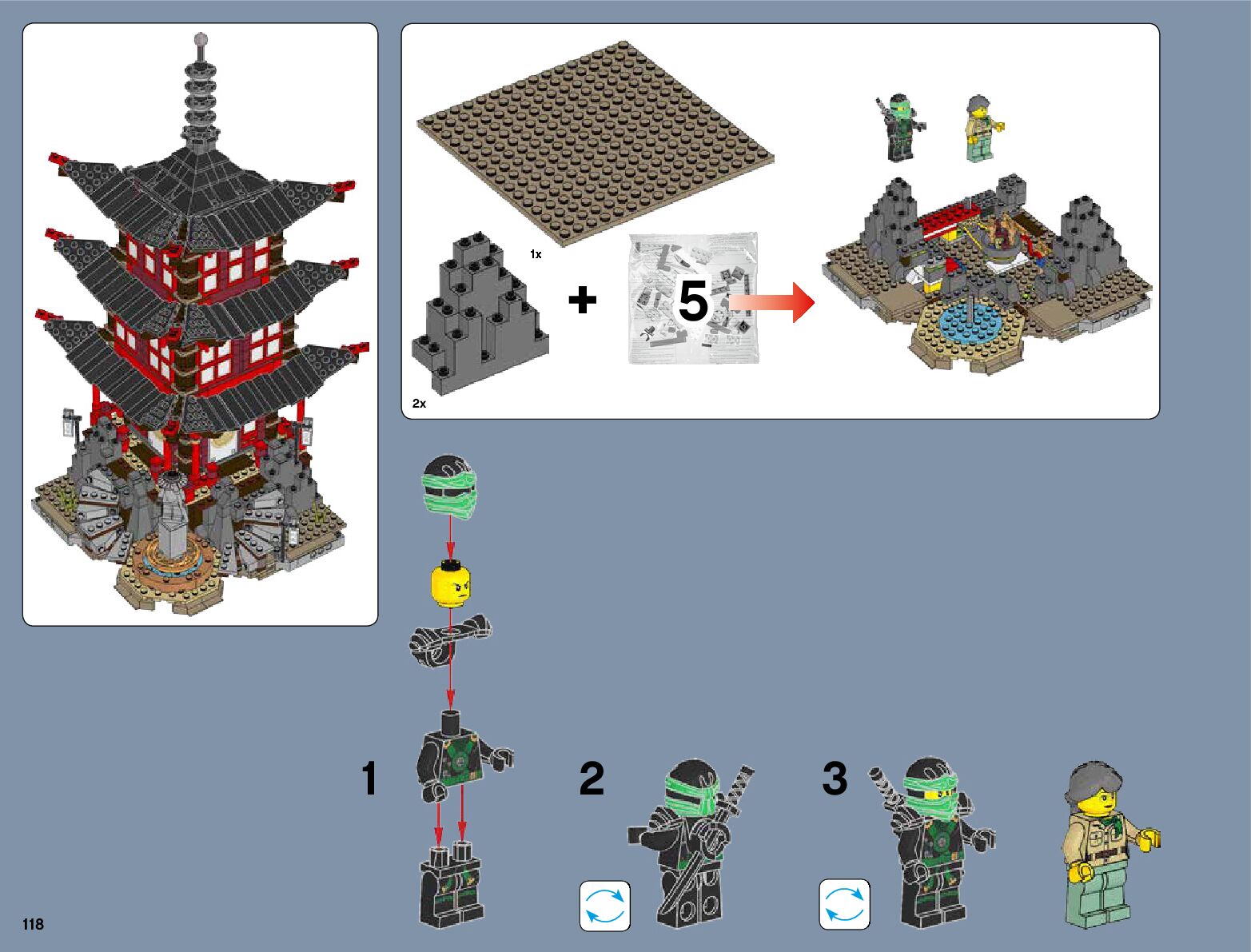 1x

2x

5

1

2

3

118