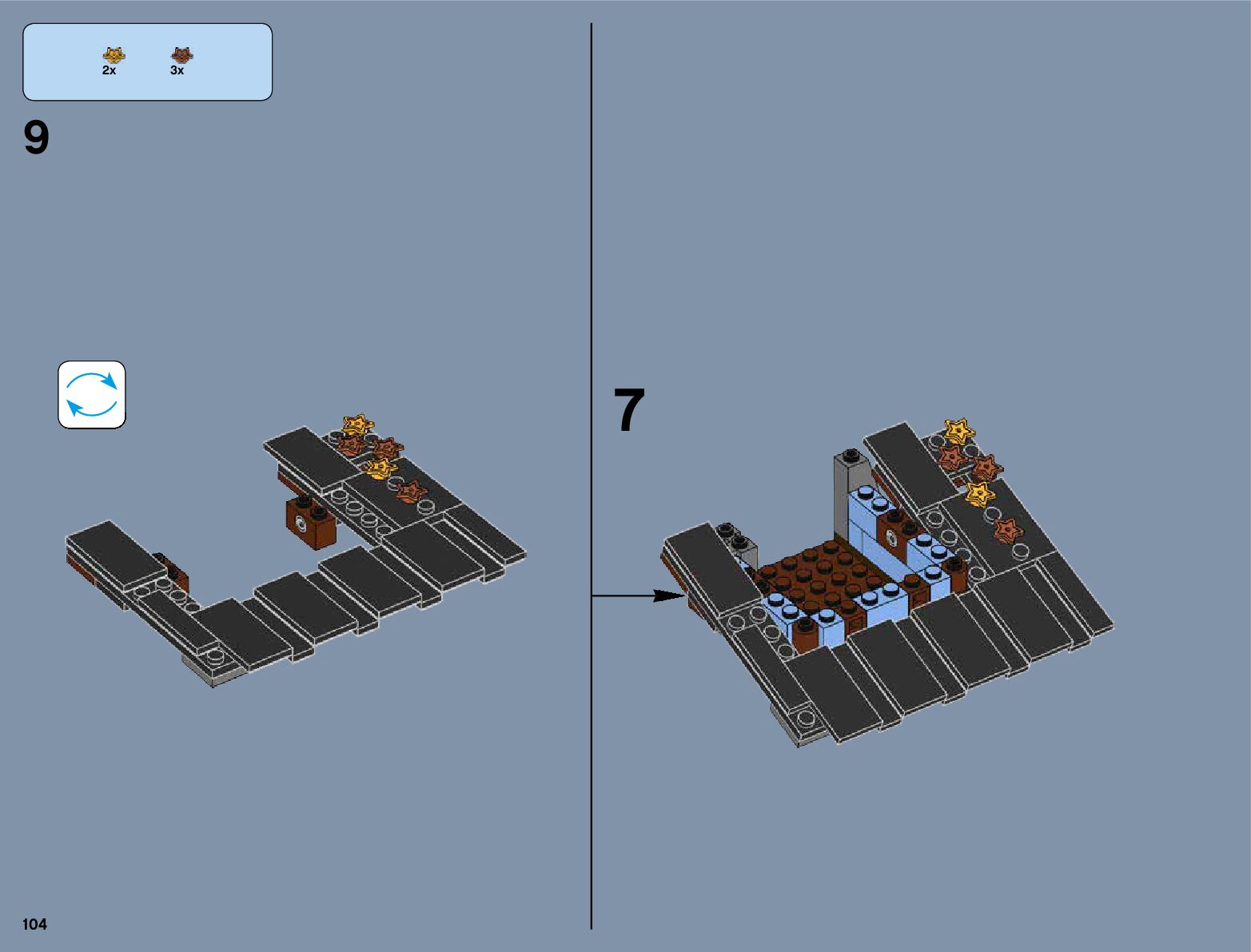 2x 3x

9

7

104