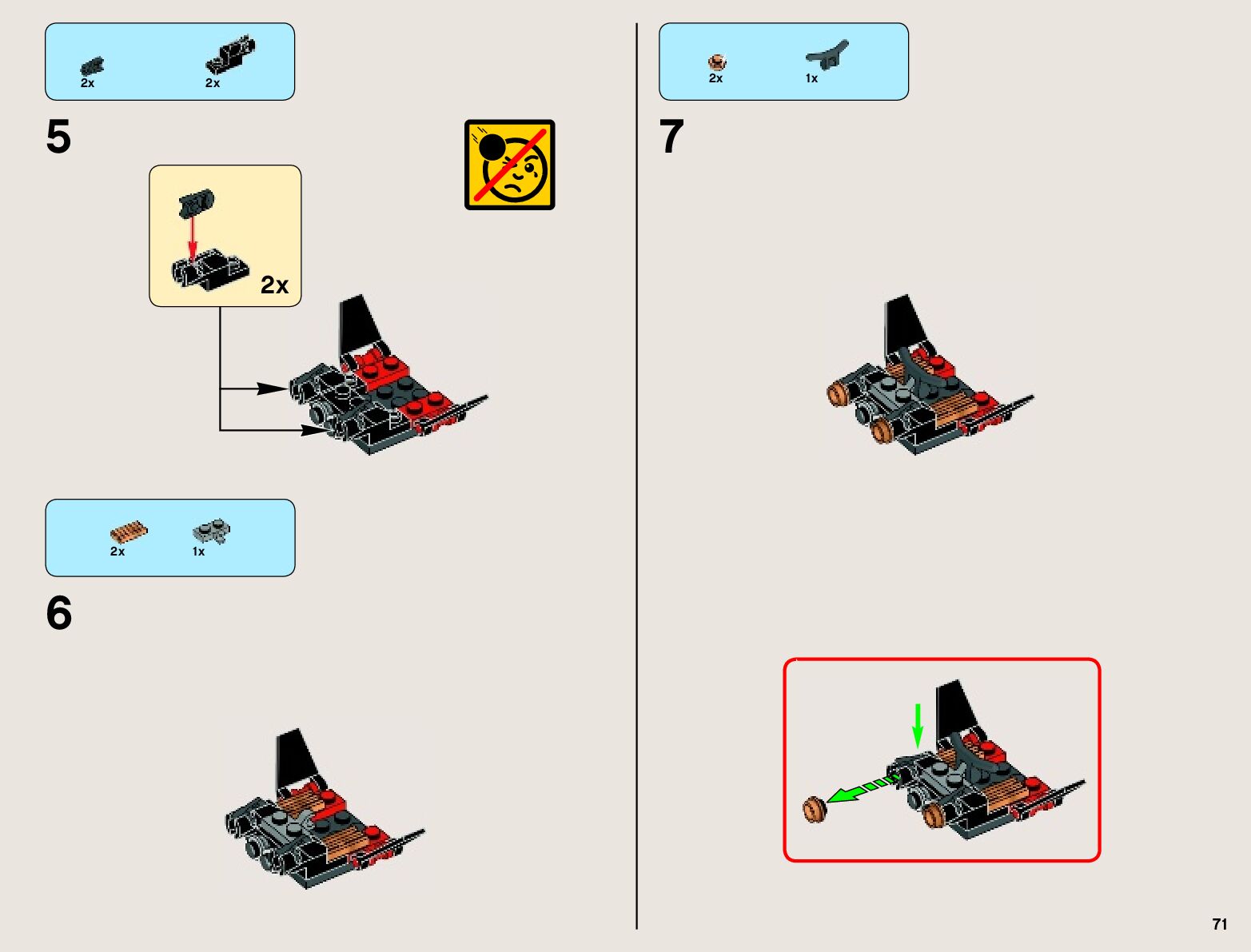 2x 2x

5

2x

2x 1x

6

2x 1x

7

71