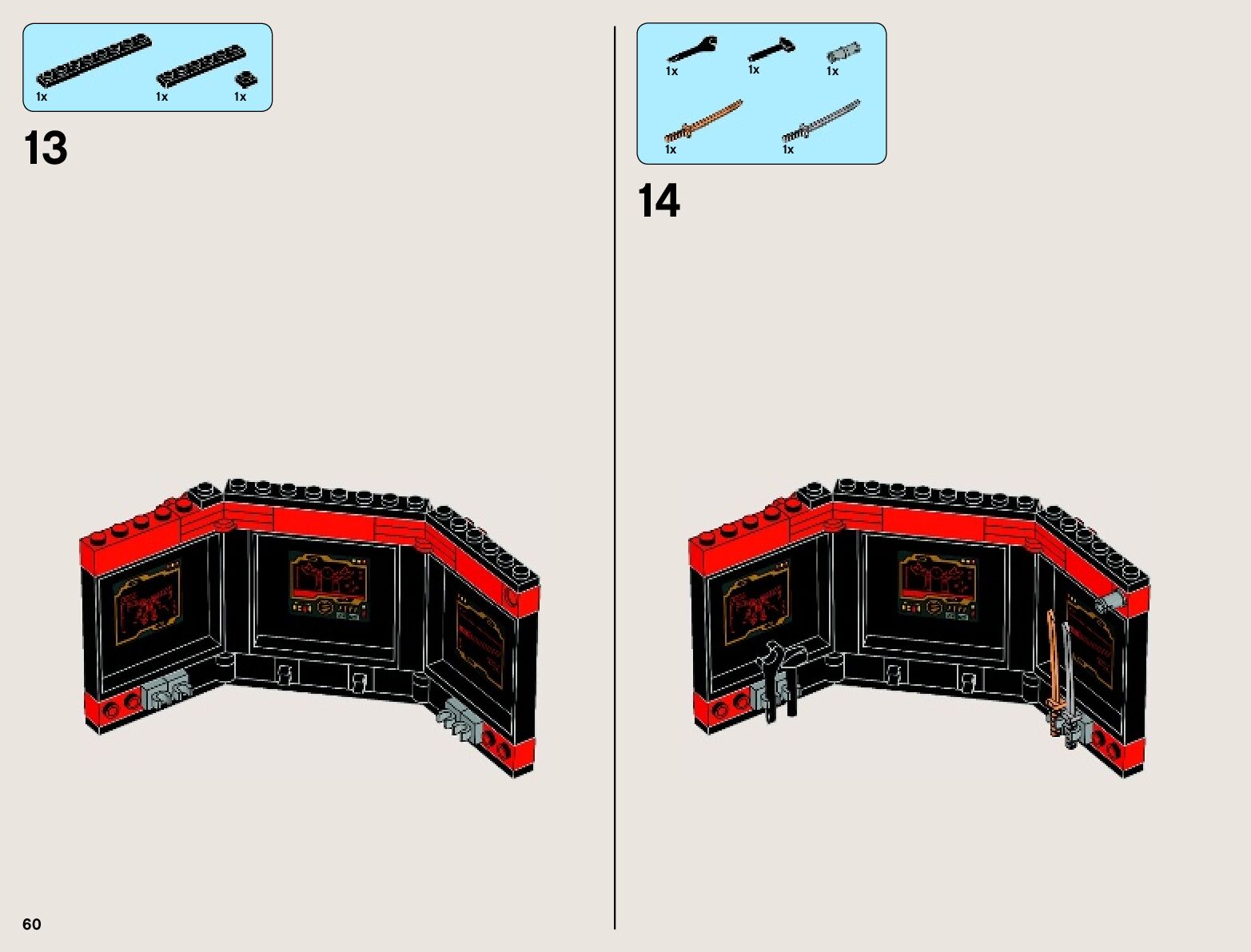 1x 1x 1x

13

1x 1x 1x

1x 1x

14

60