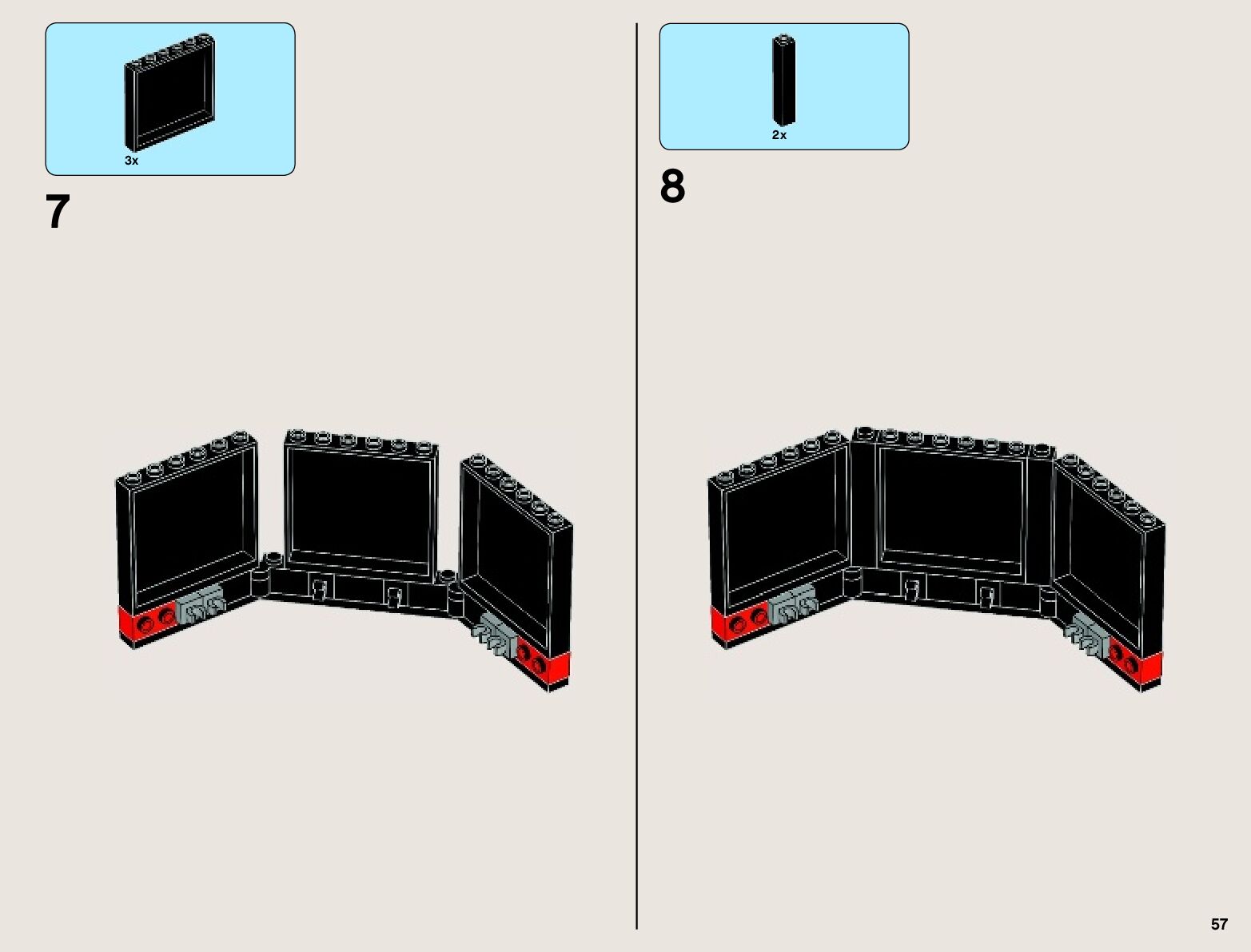 3x

7

2x

8

57