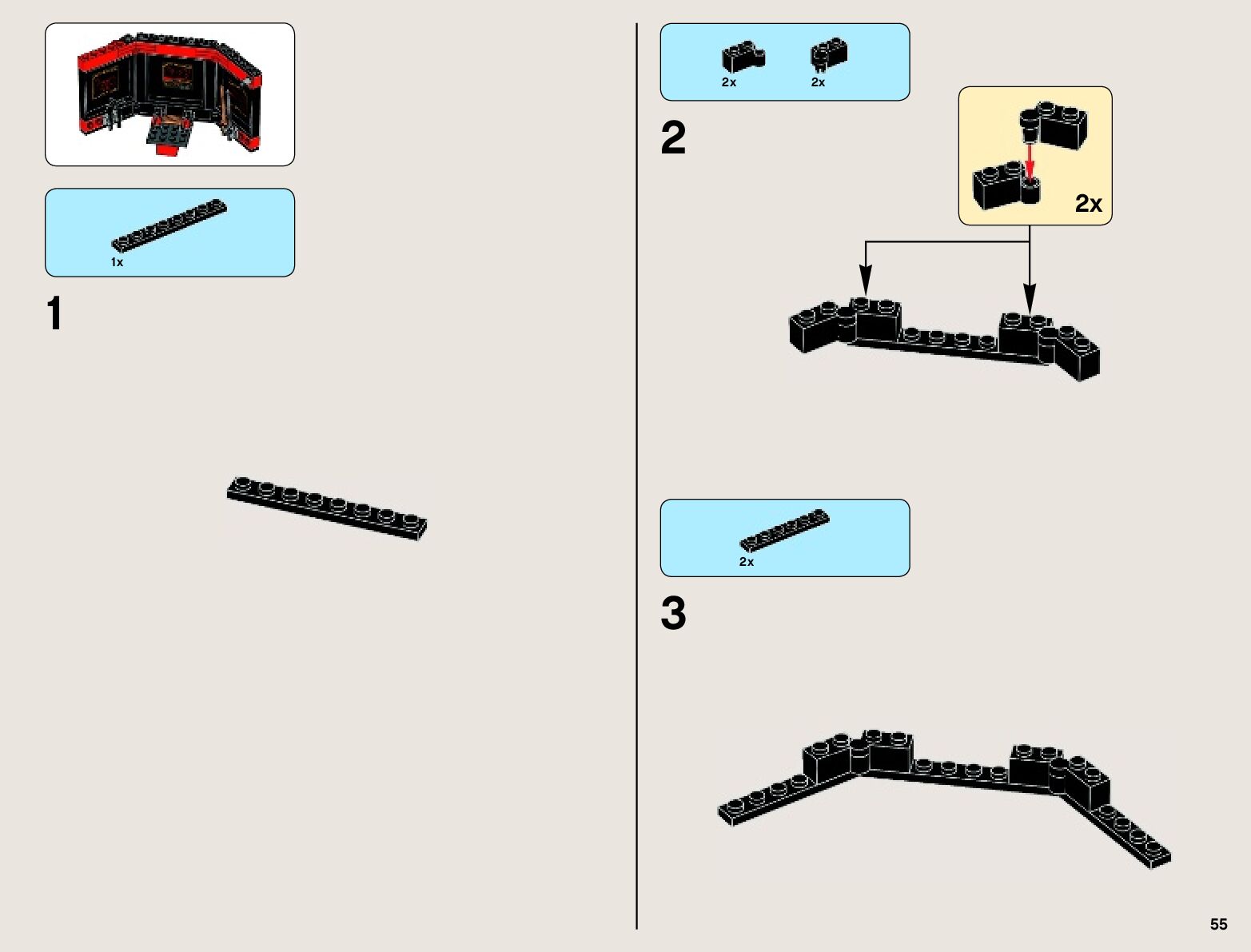 1x

1

2x 2x

2

2x

2x

3

55