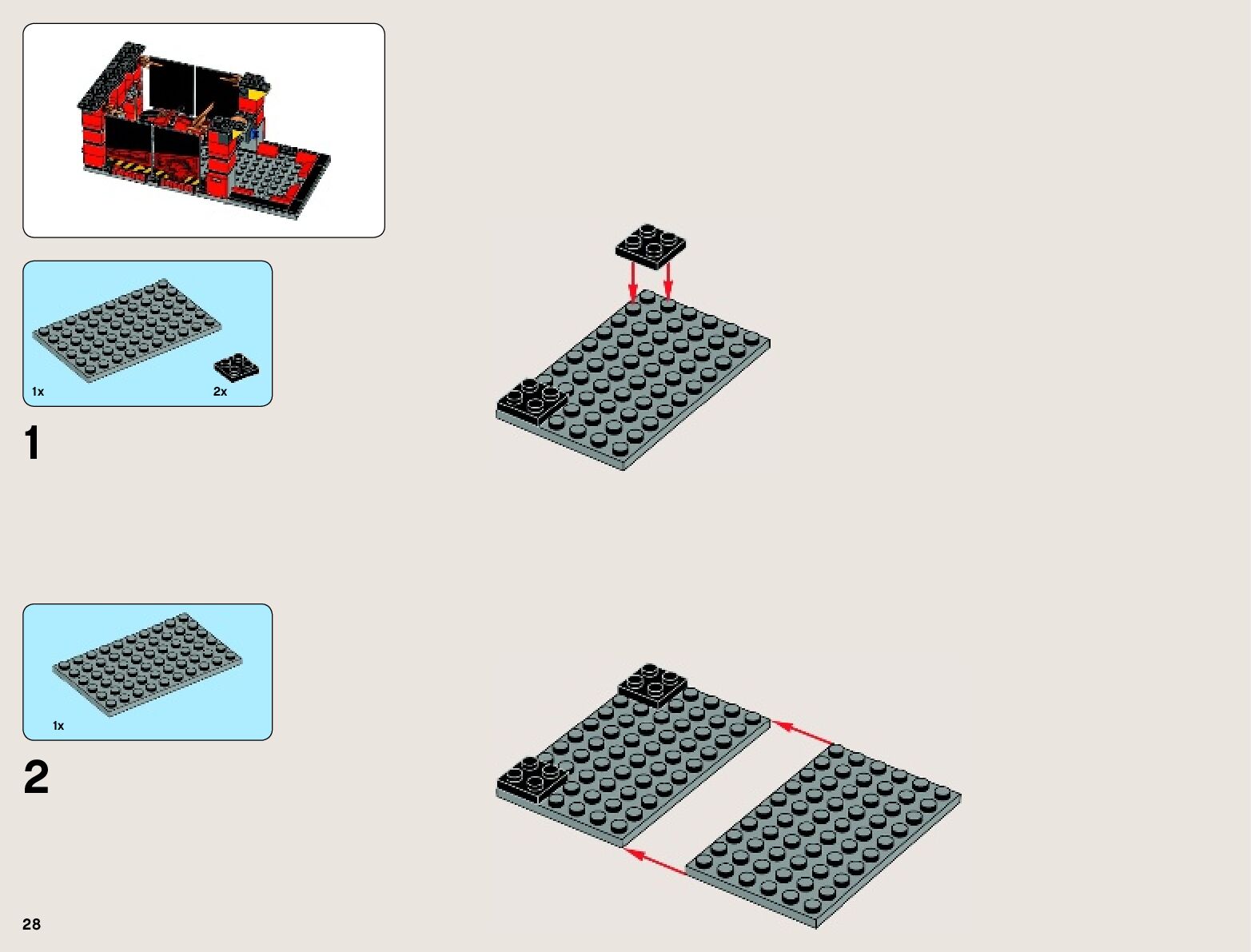 1x

2x

1

1x

2

28