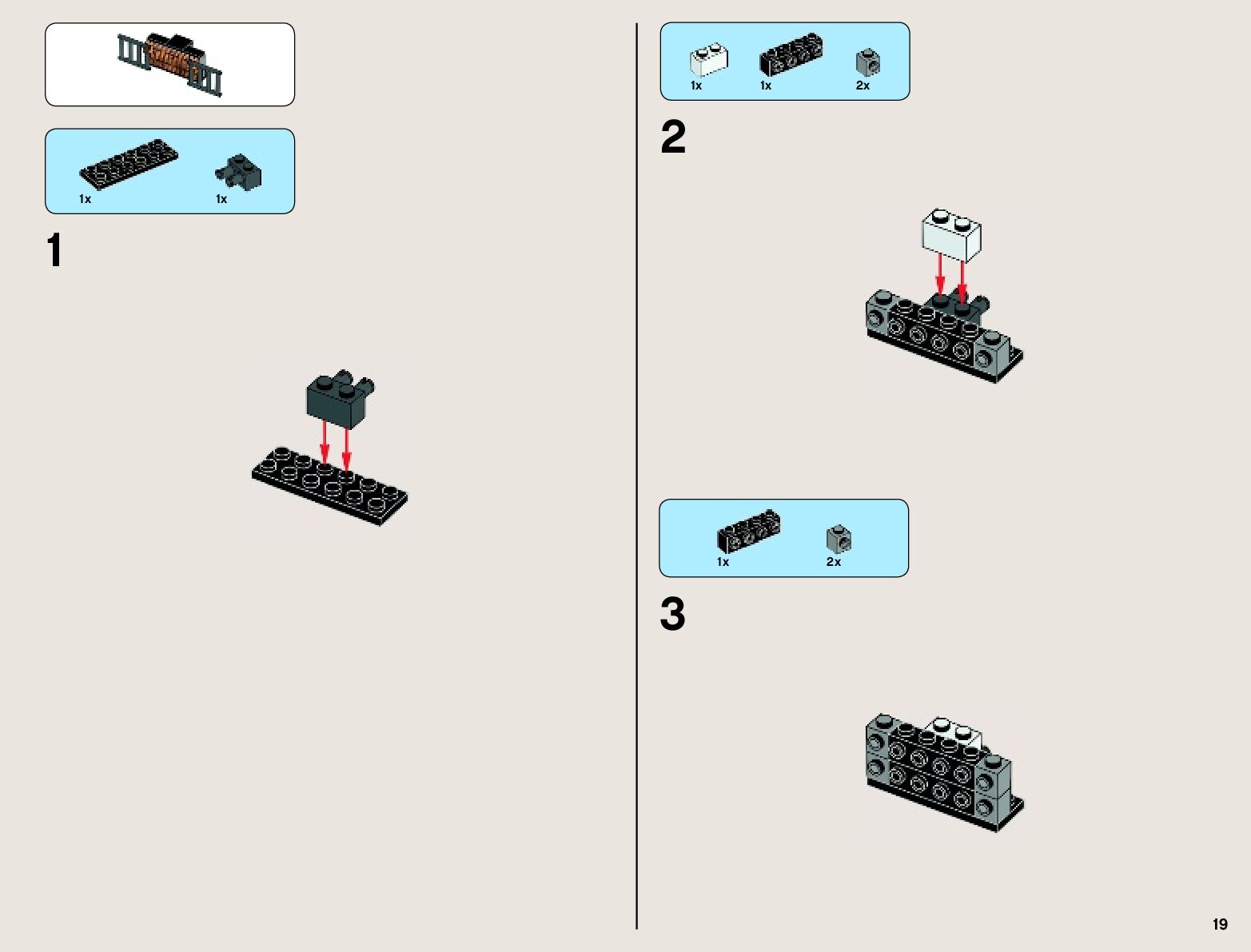 1x 1x

1

1x 1x 2x

2

1x 2x

3

19