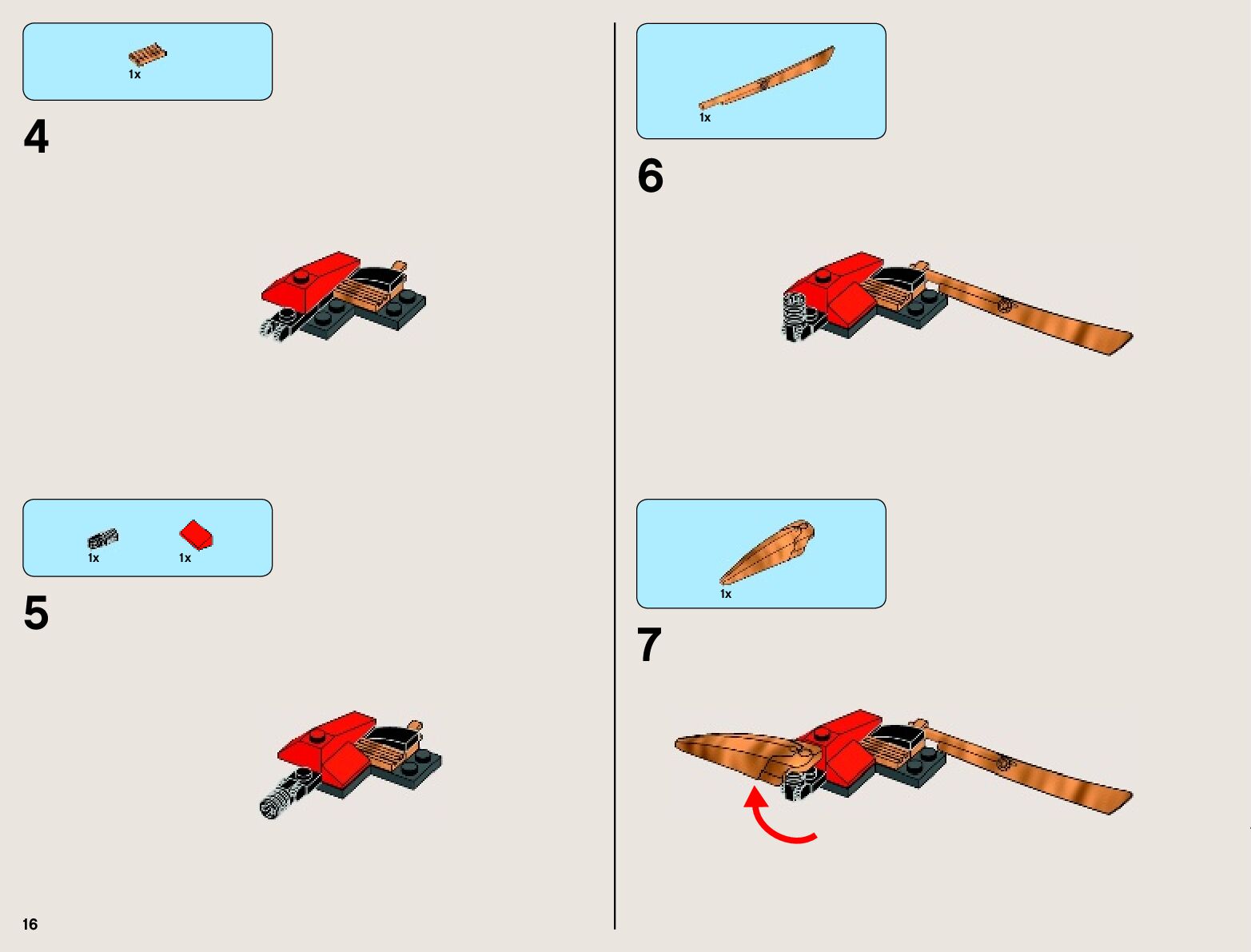 1x

4

1x 1x

5

16

1x

6

1x

7