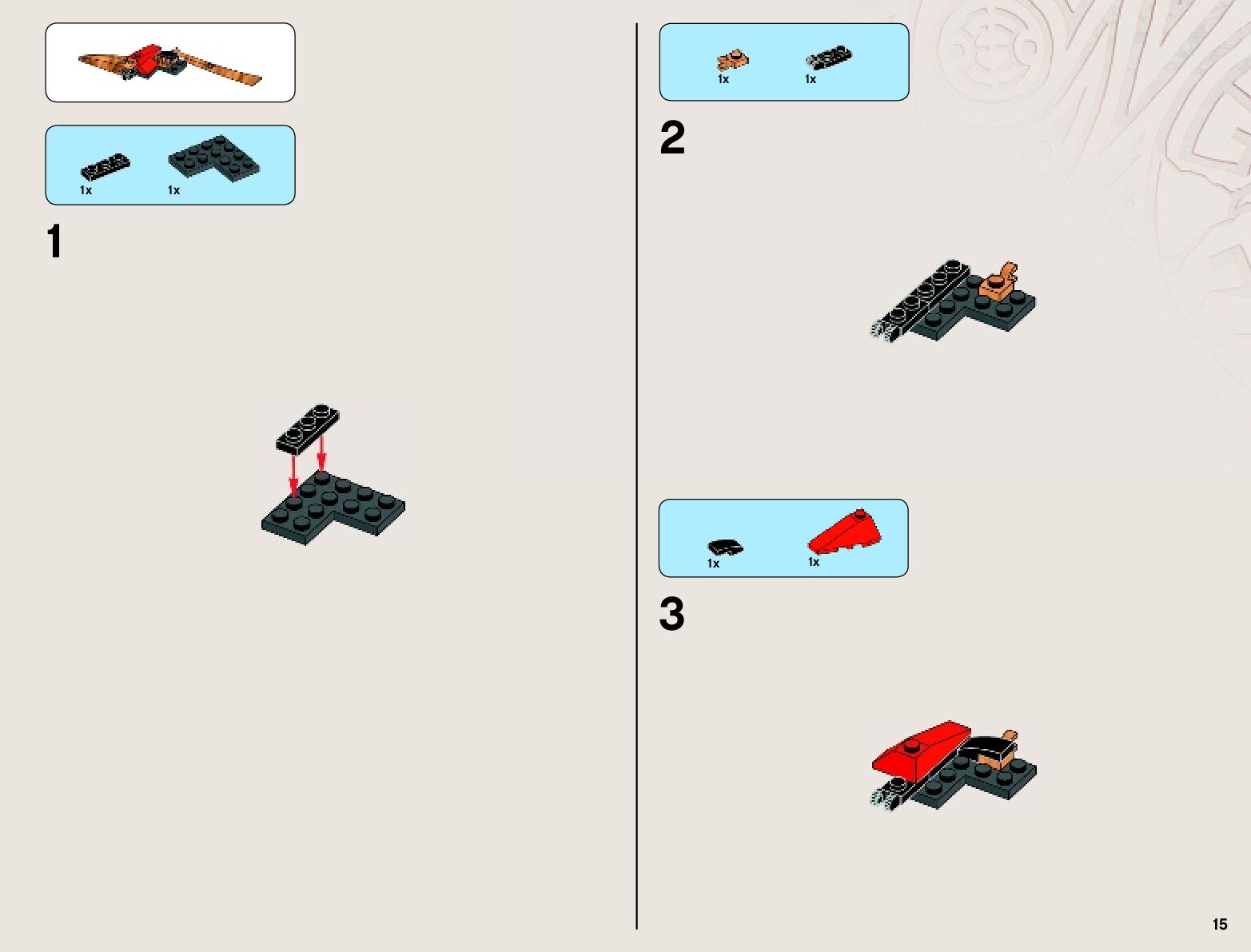 1x 1x

1

1x 1x

2

1x 1x

3

15