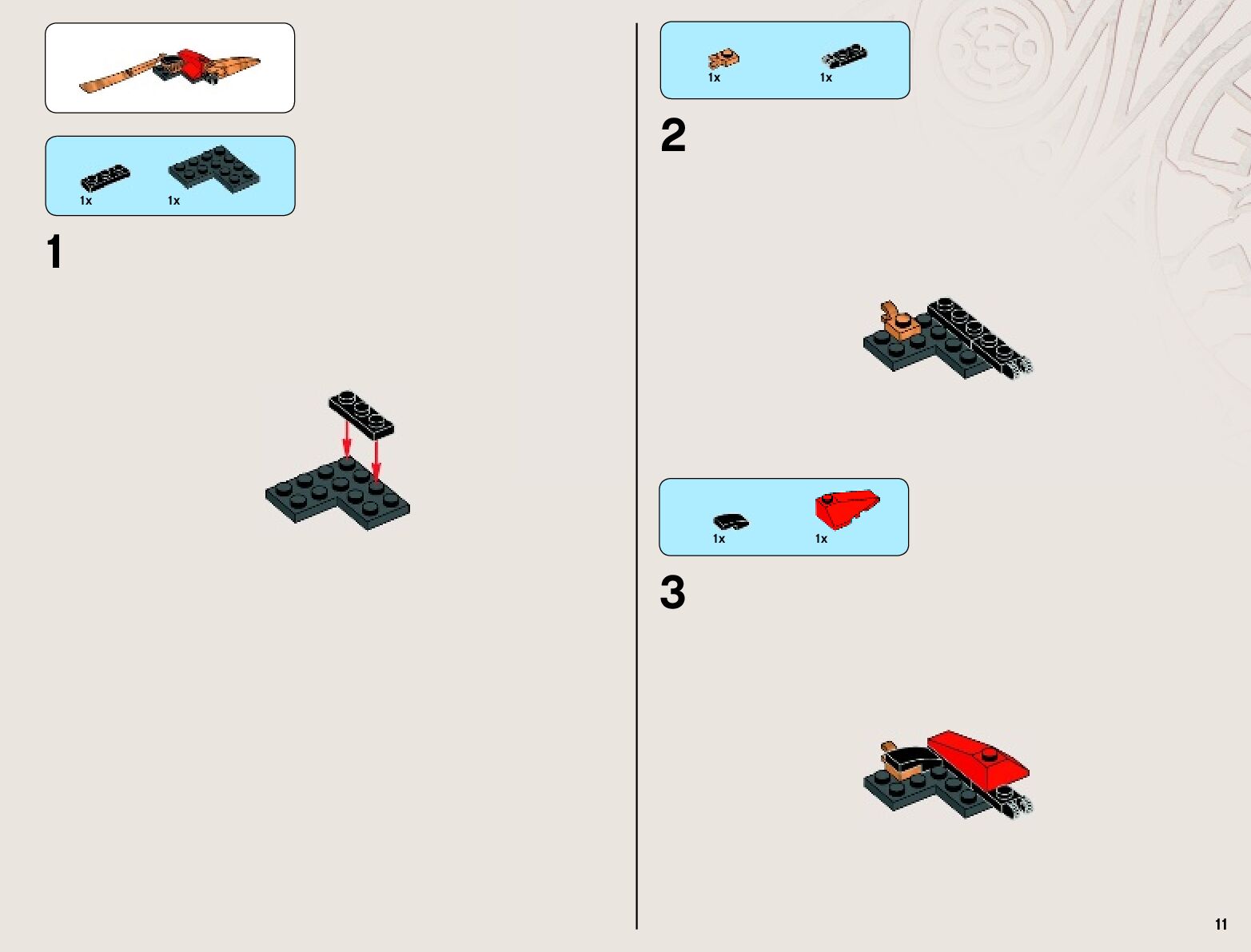 1x 1x

1

1x 1x

2

1x 1x

3

11