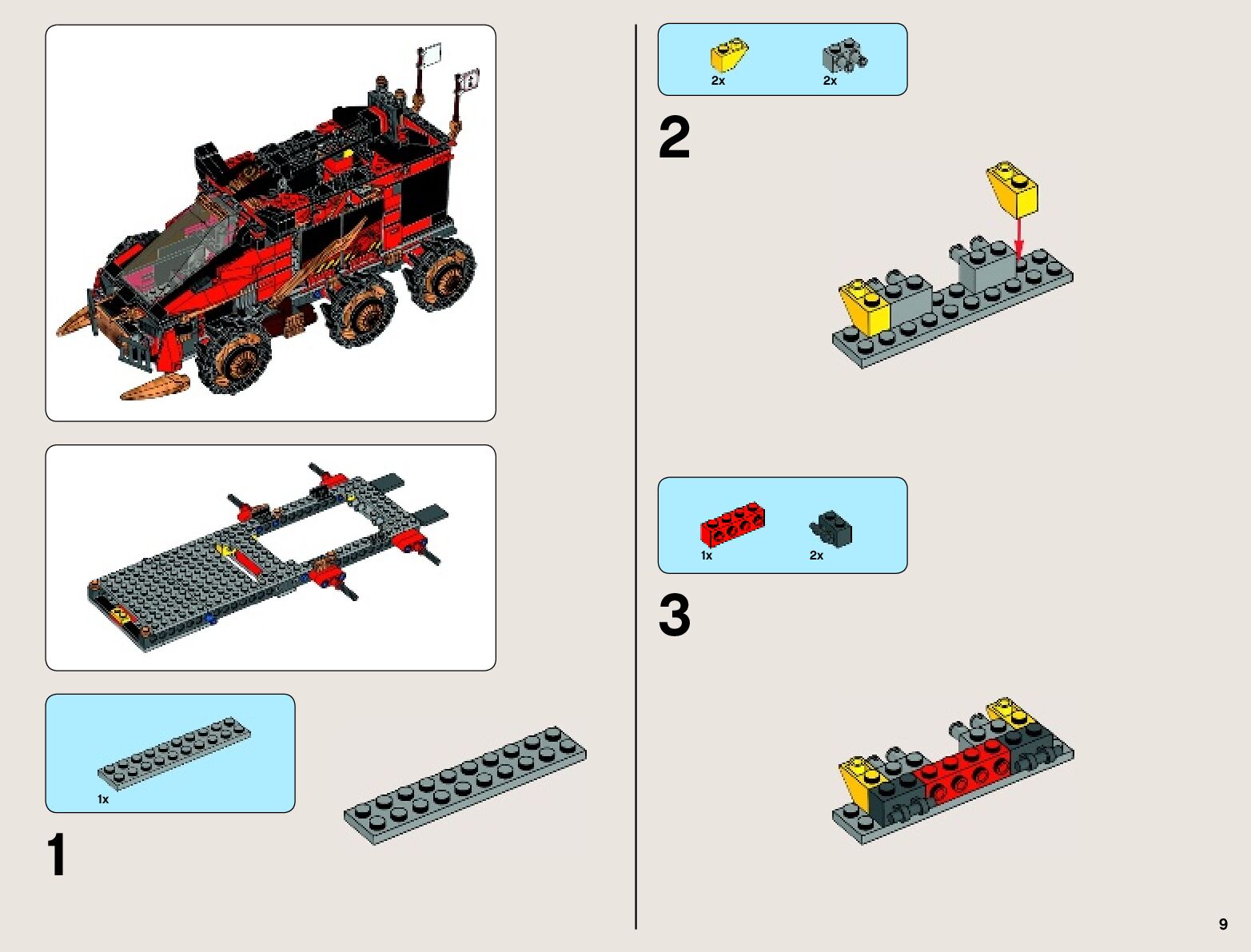 1x

1

2x 2x

2

1x 2x

3

9