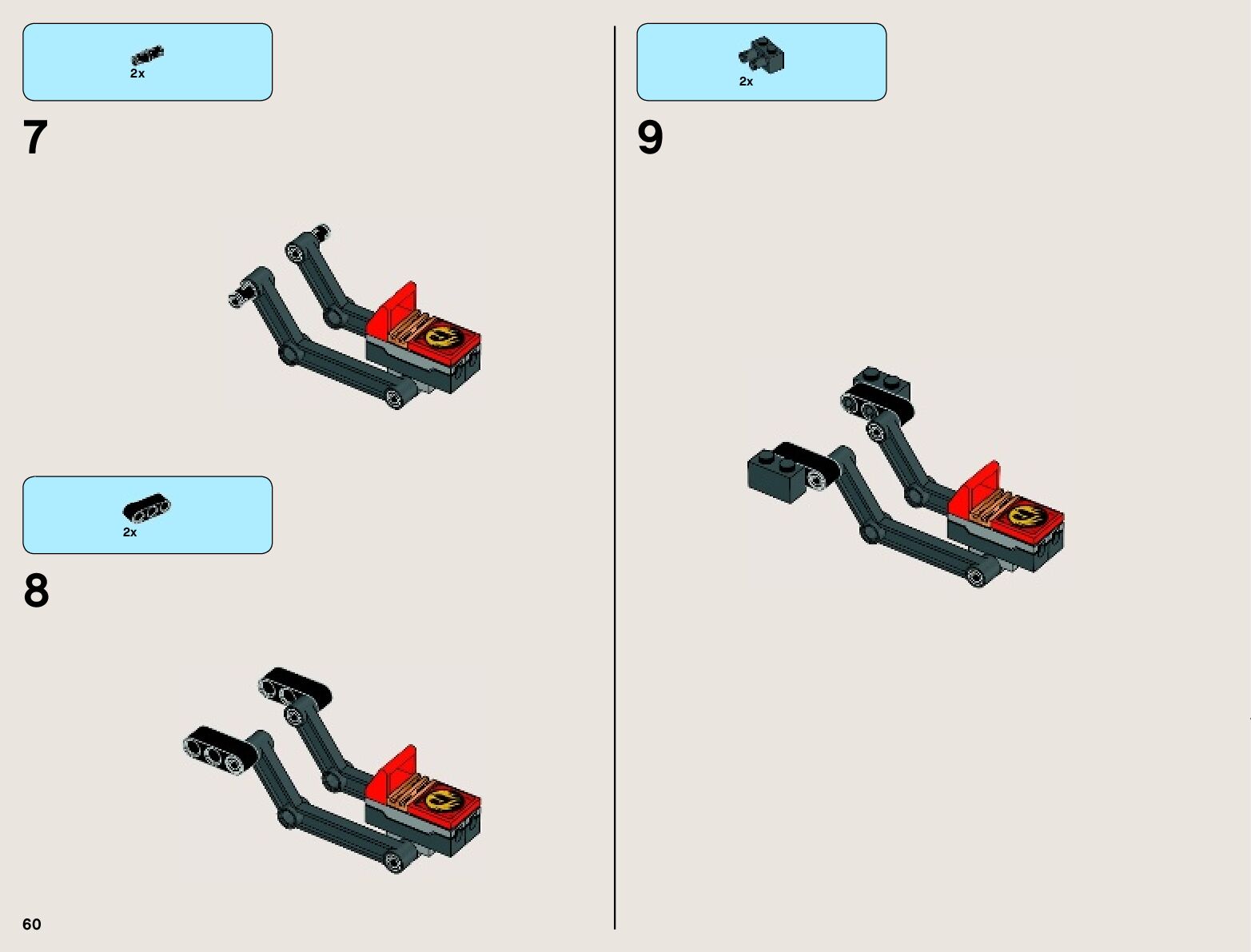 2x

7

2x

8

60

2x

9