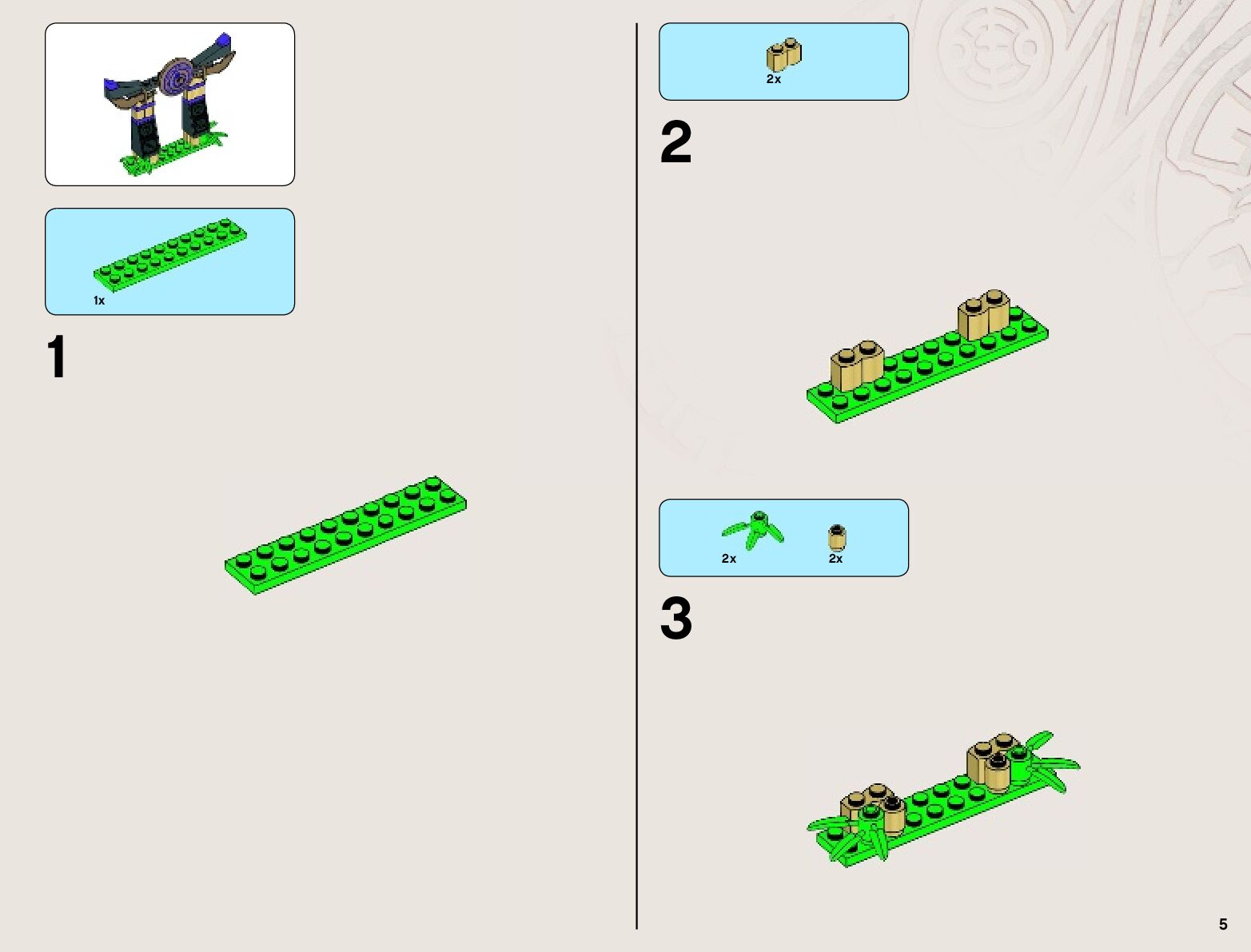 1x

1

2x

2

2x

2x

3

5