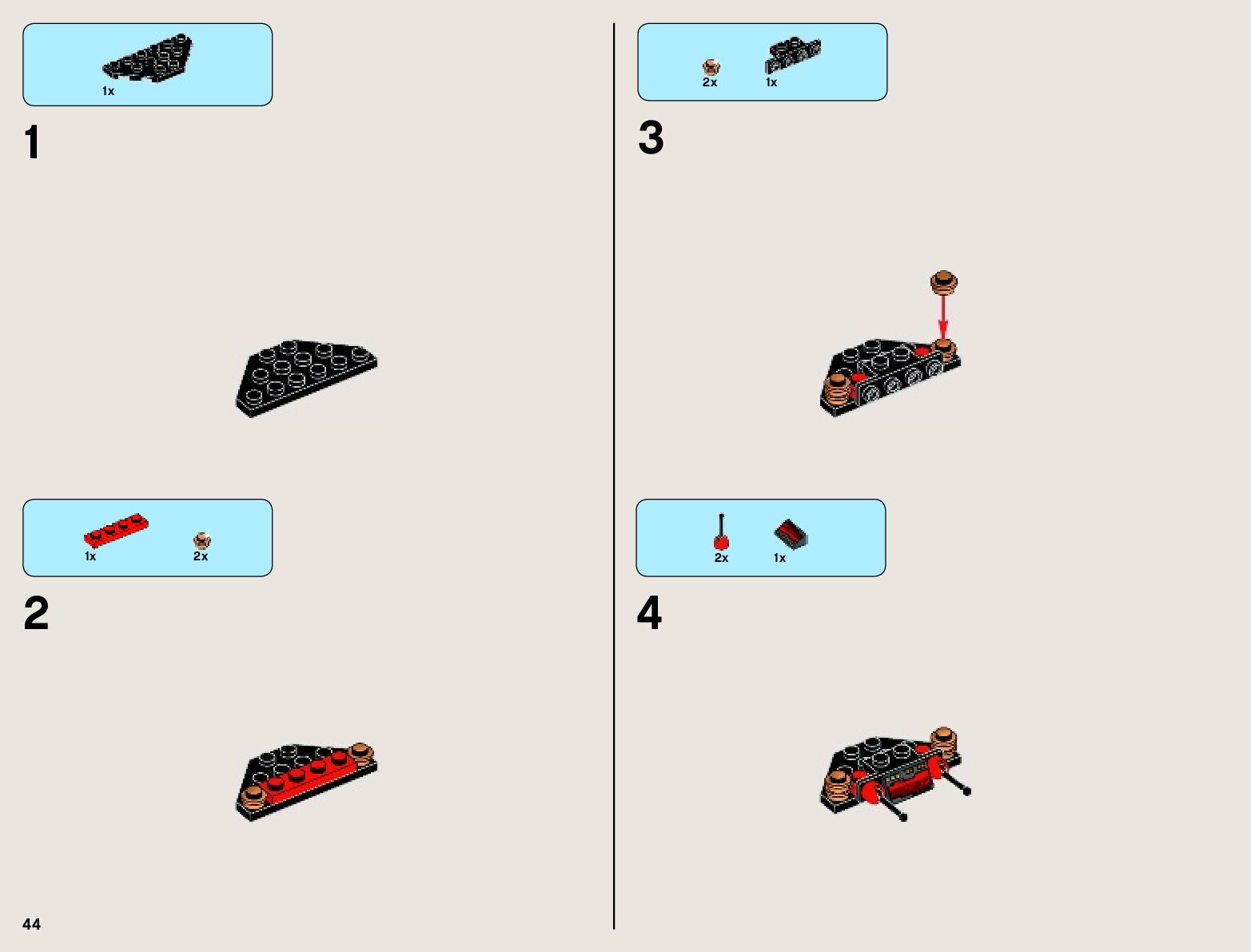 1x

1

1x 2x

2

44

2x 1x

3

2x 1x

4