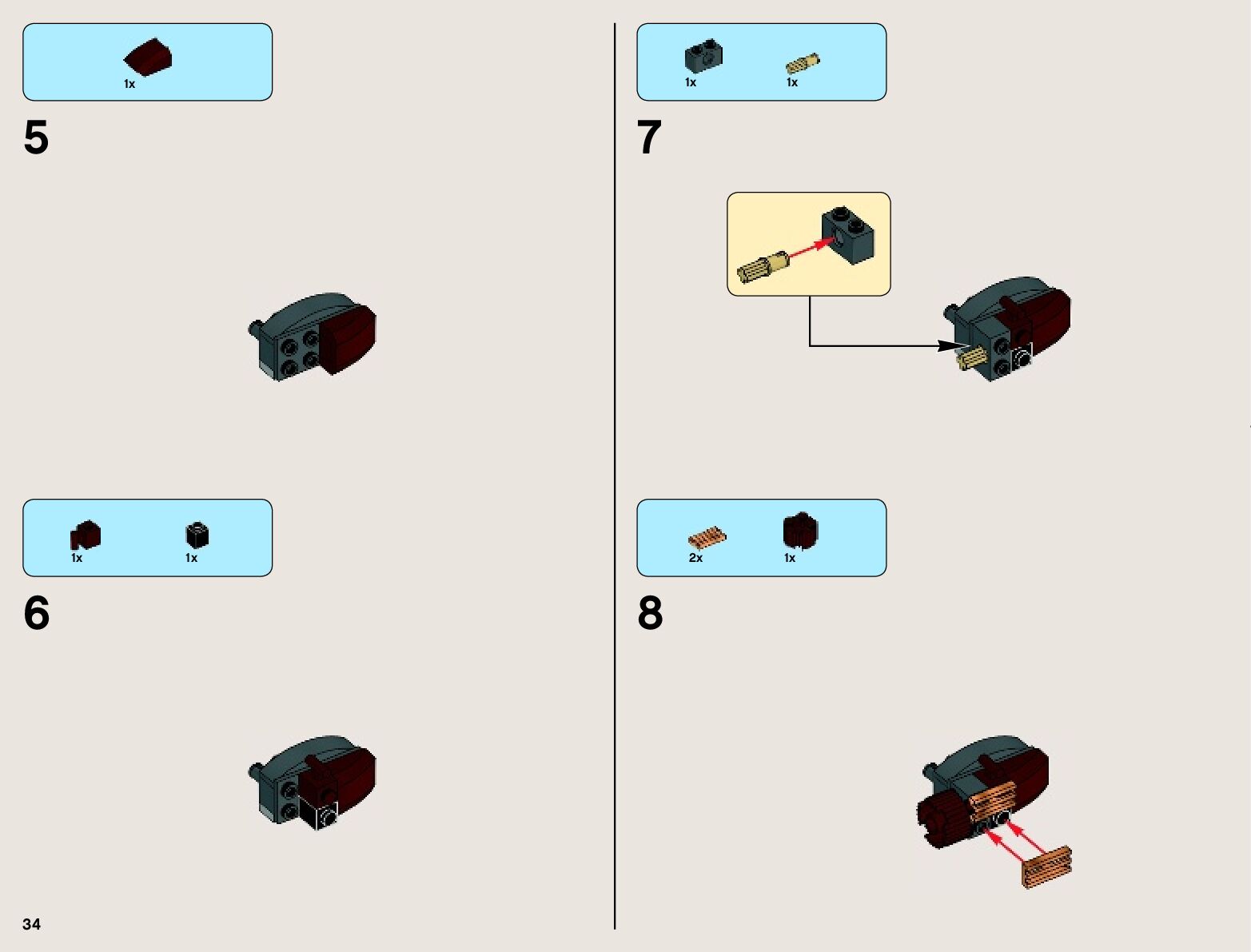 1x

5

1x 1x

6

34

1x 1x

7

2x 1x

8