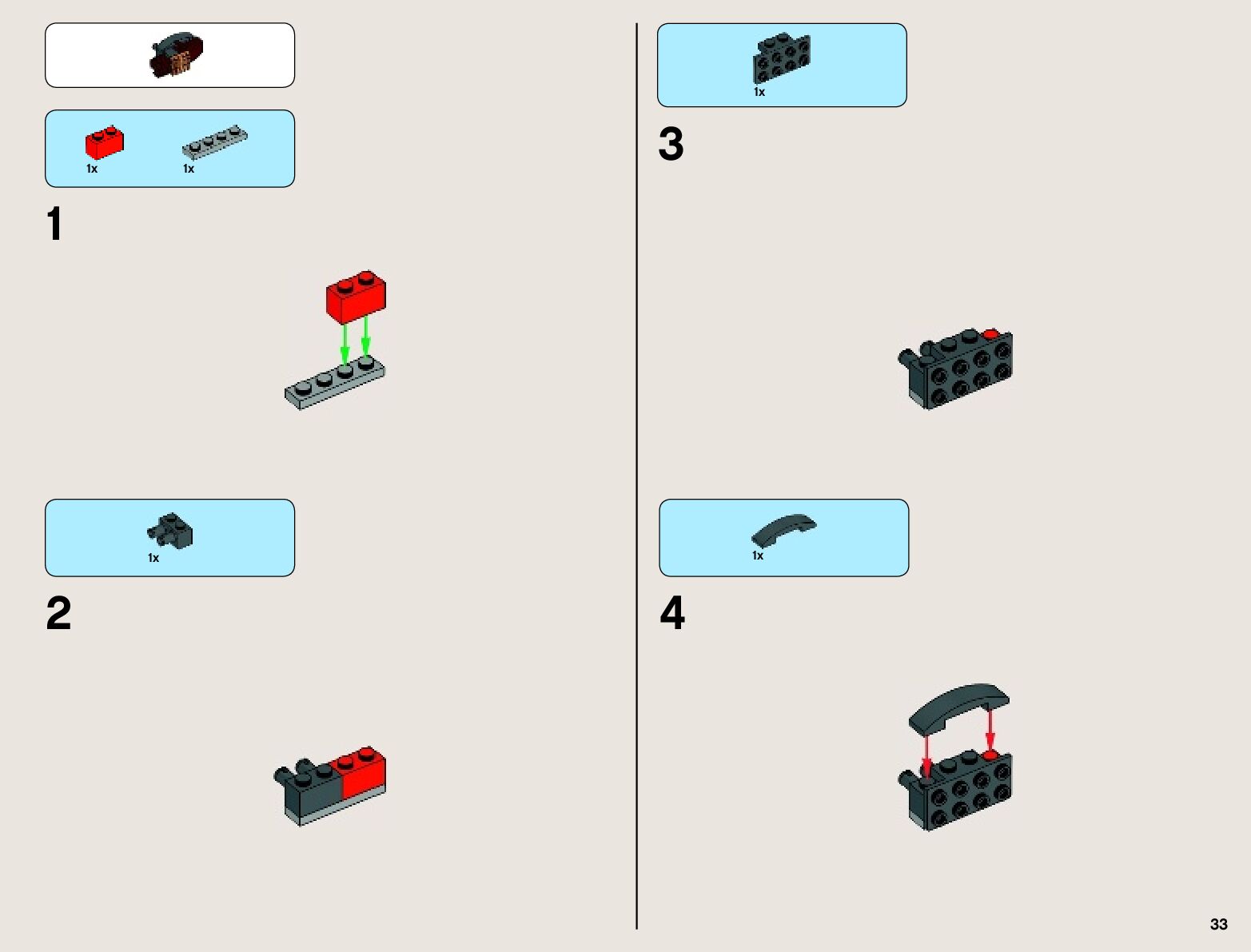 1x 1x

1

1x

2

1x

3

1x

4

33