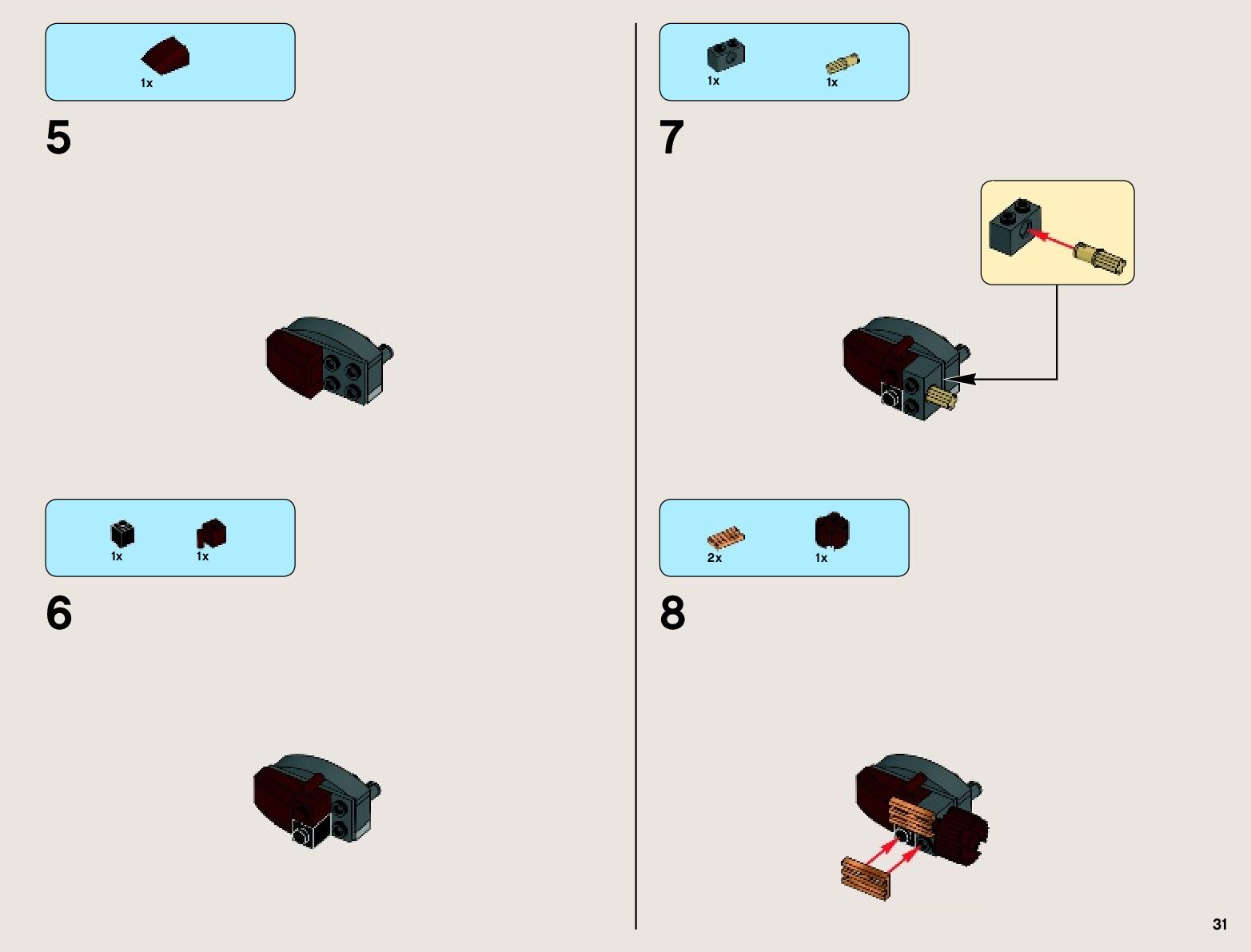 1x

5

1x 1x

6

1x 1x

7

2x 1x

8

31