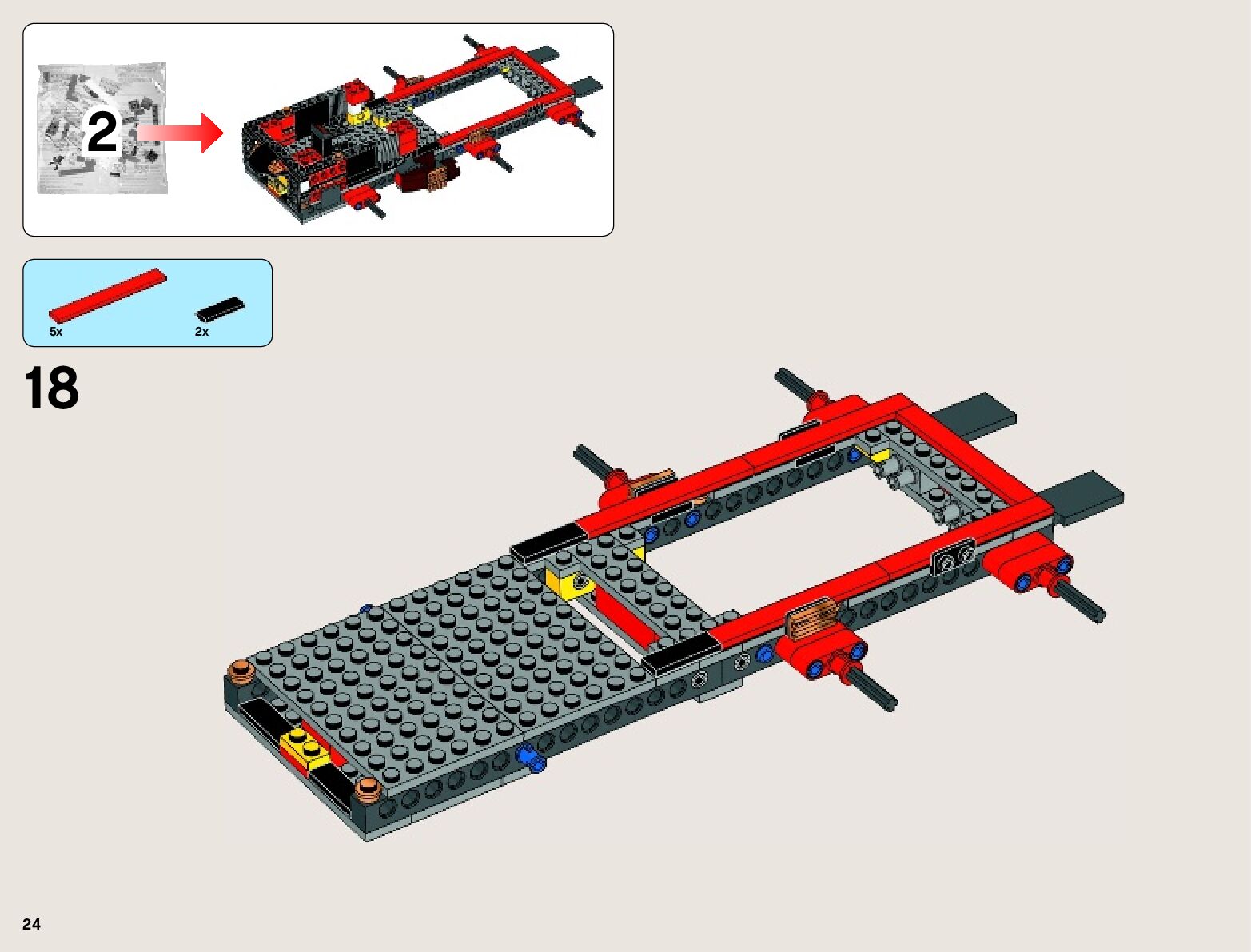 2

5x

2x

18

24