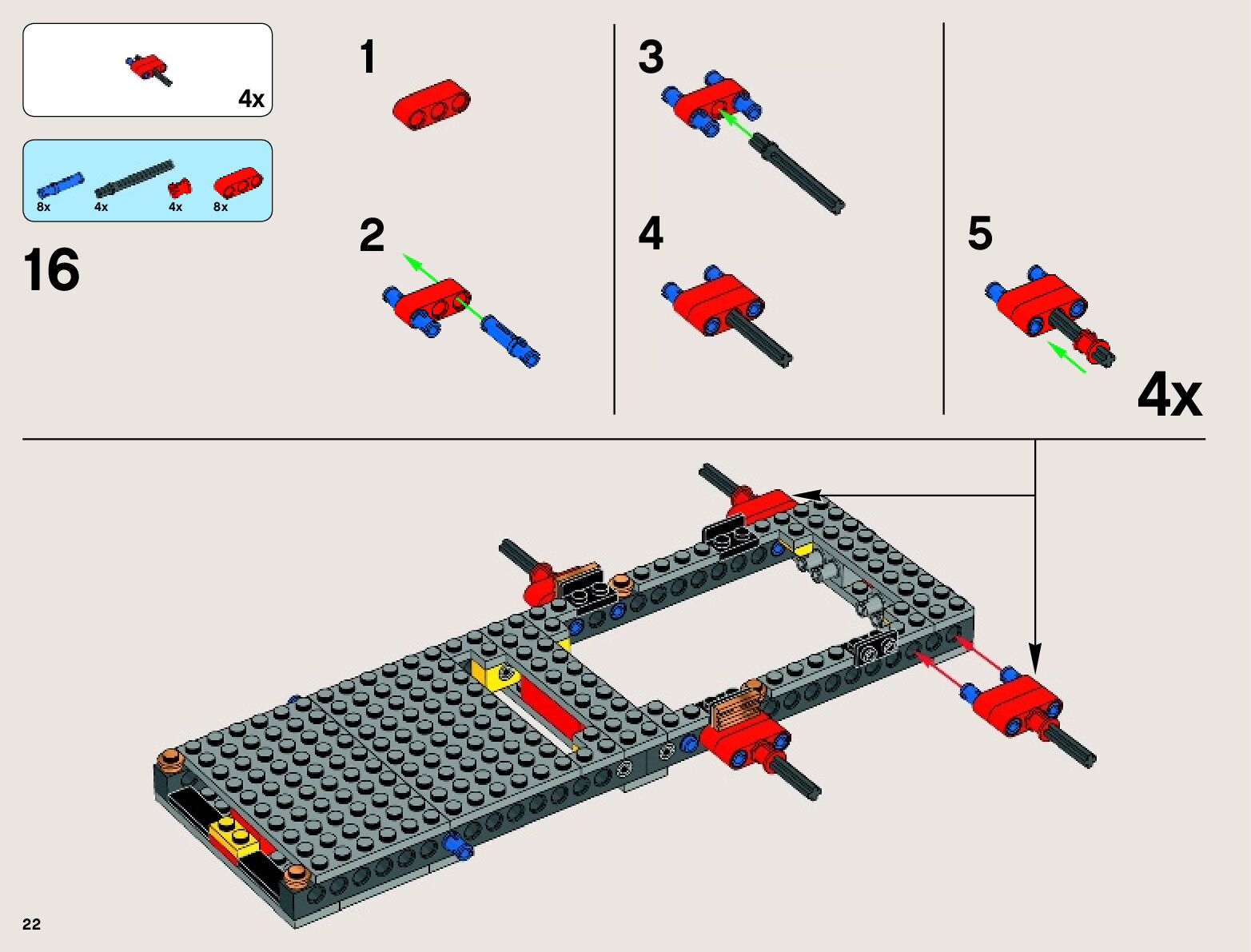 4x

8x 4x 4x 8x

16

1

2

3

4

5

4x

22