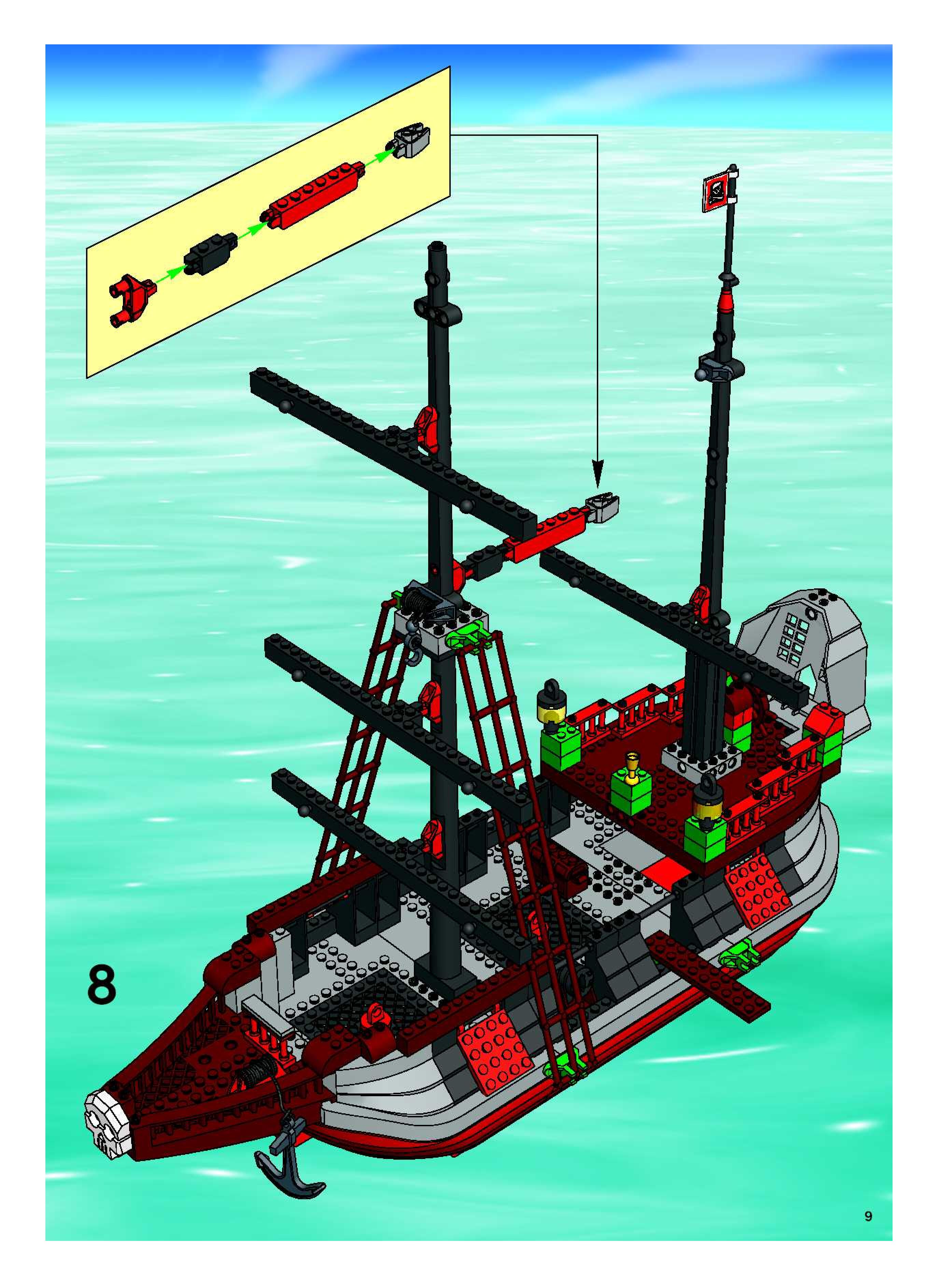 8

9