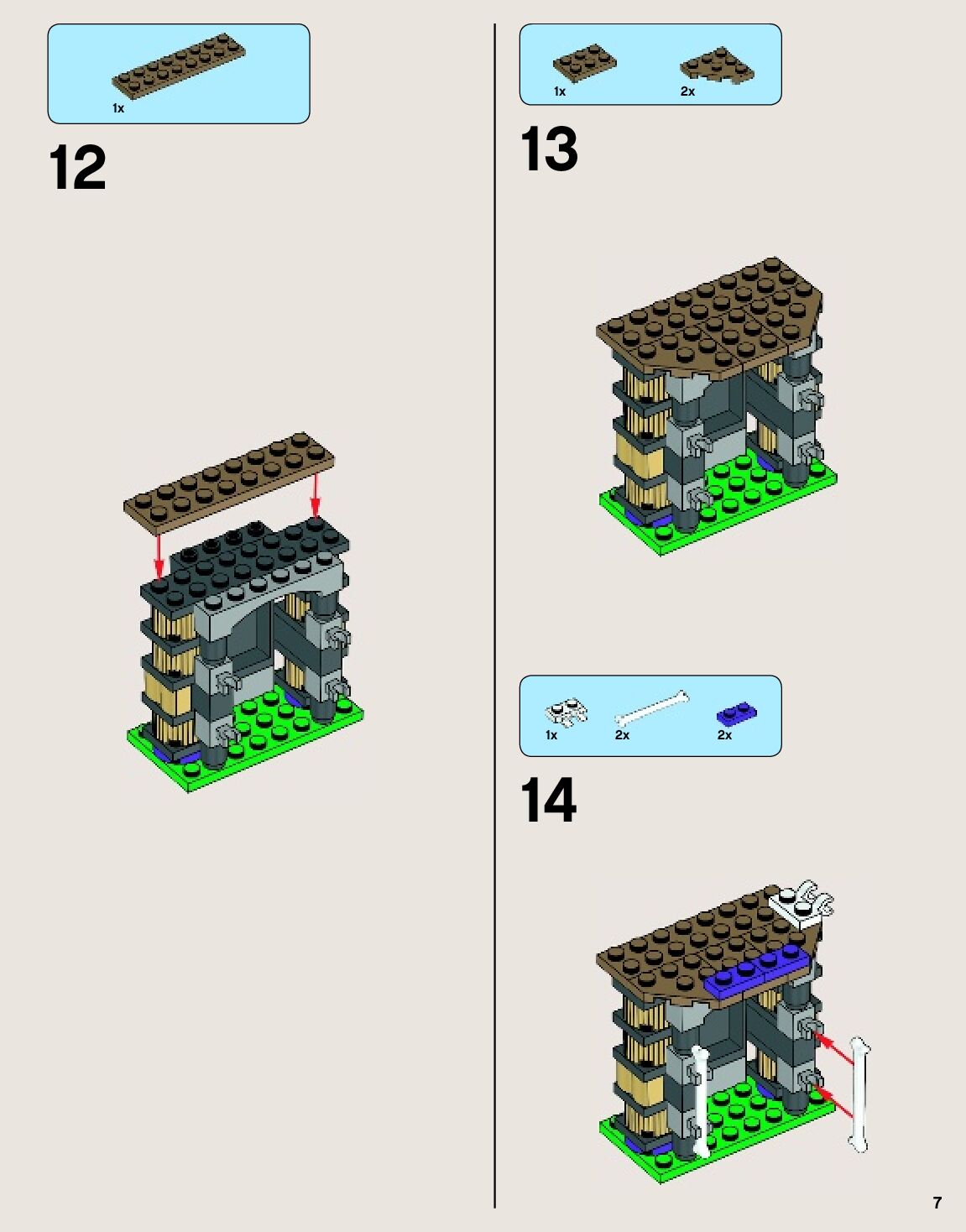 1x

12

1x

2x

13

1x

2x

2x

14

7