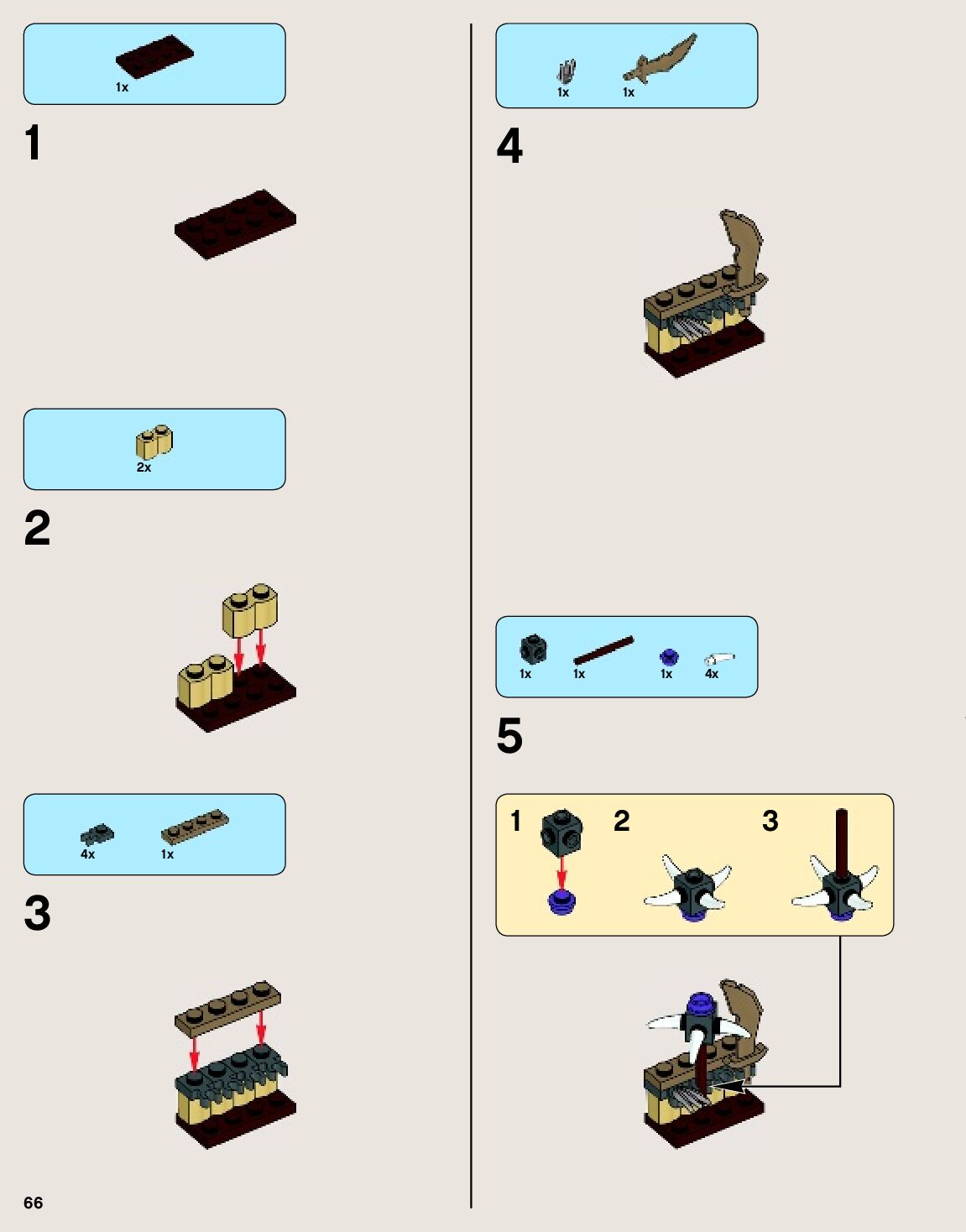 1x

1

2x

2

4x 1x

3

66

1x 1x

4

1x 1x 1x 4x

5

1 2 3