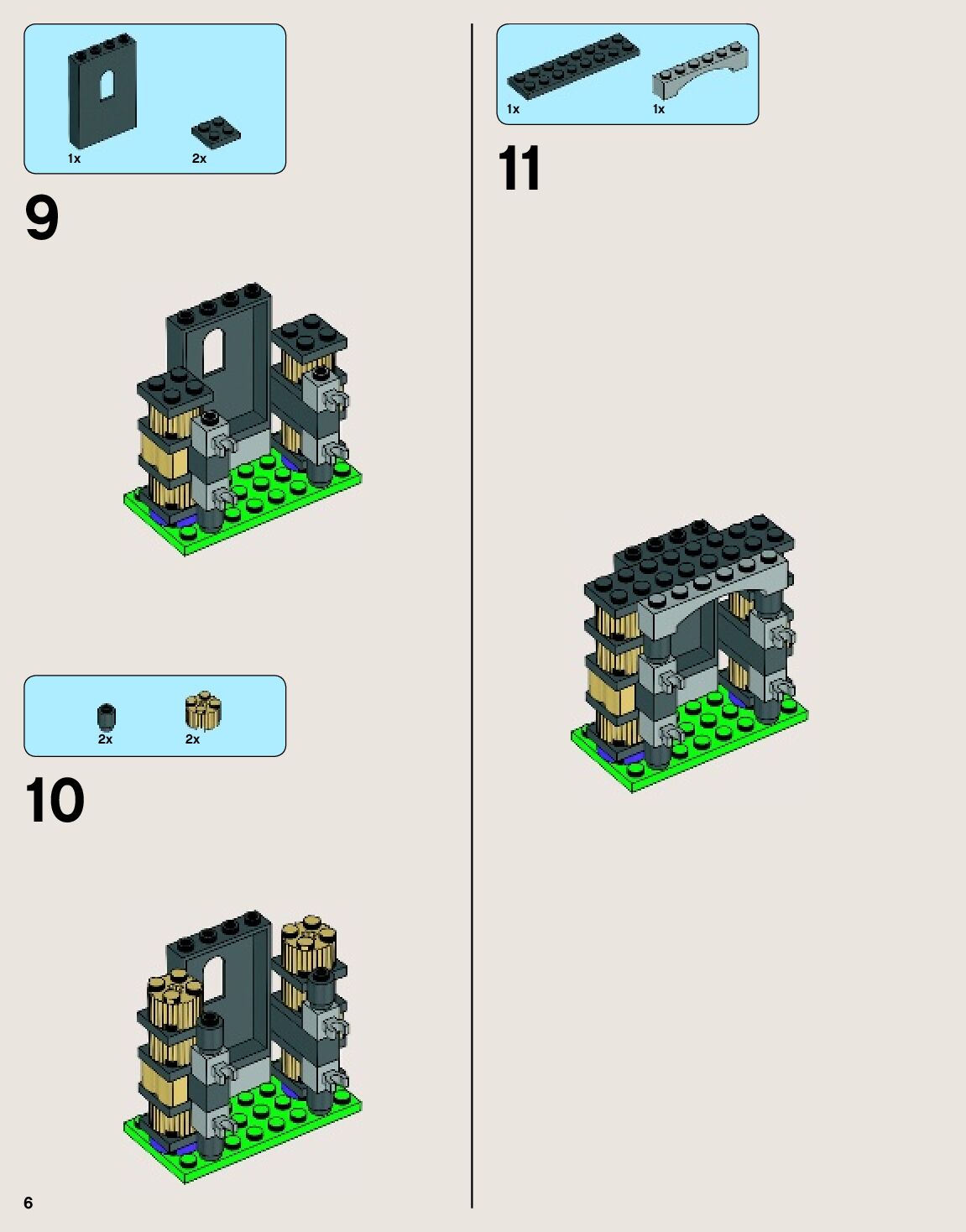 1x 2x

9

2x 2x

10

6

1x 1x

11