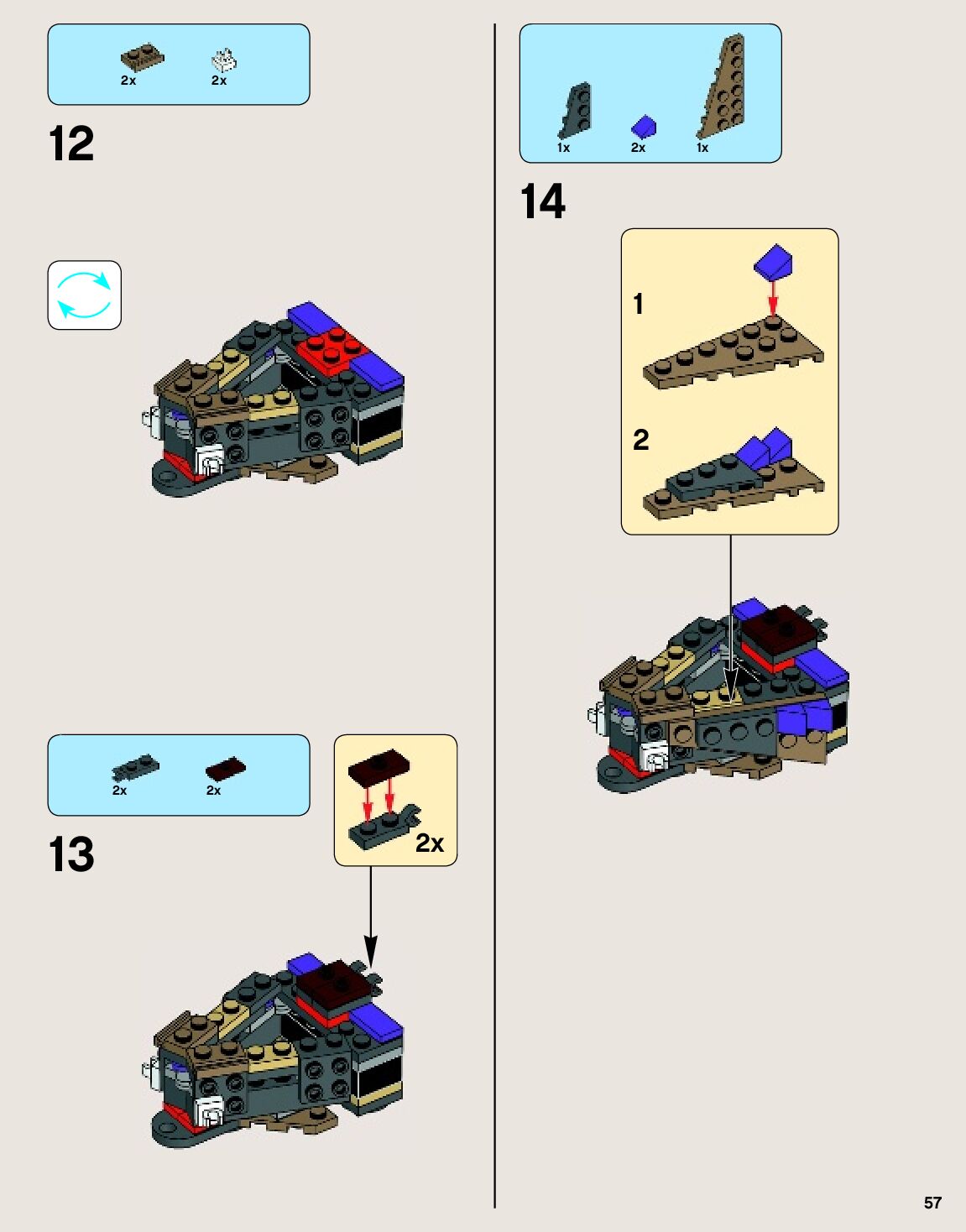 2x 2x

12

2x 2x

13

2x

1x 2x 1x

14

1

2

57