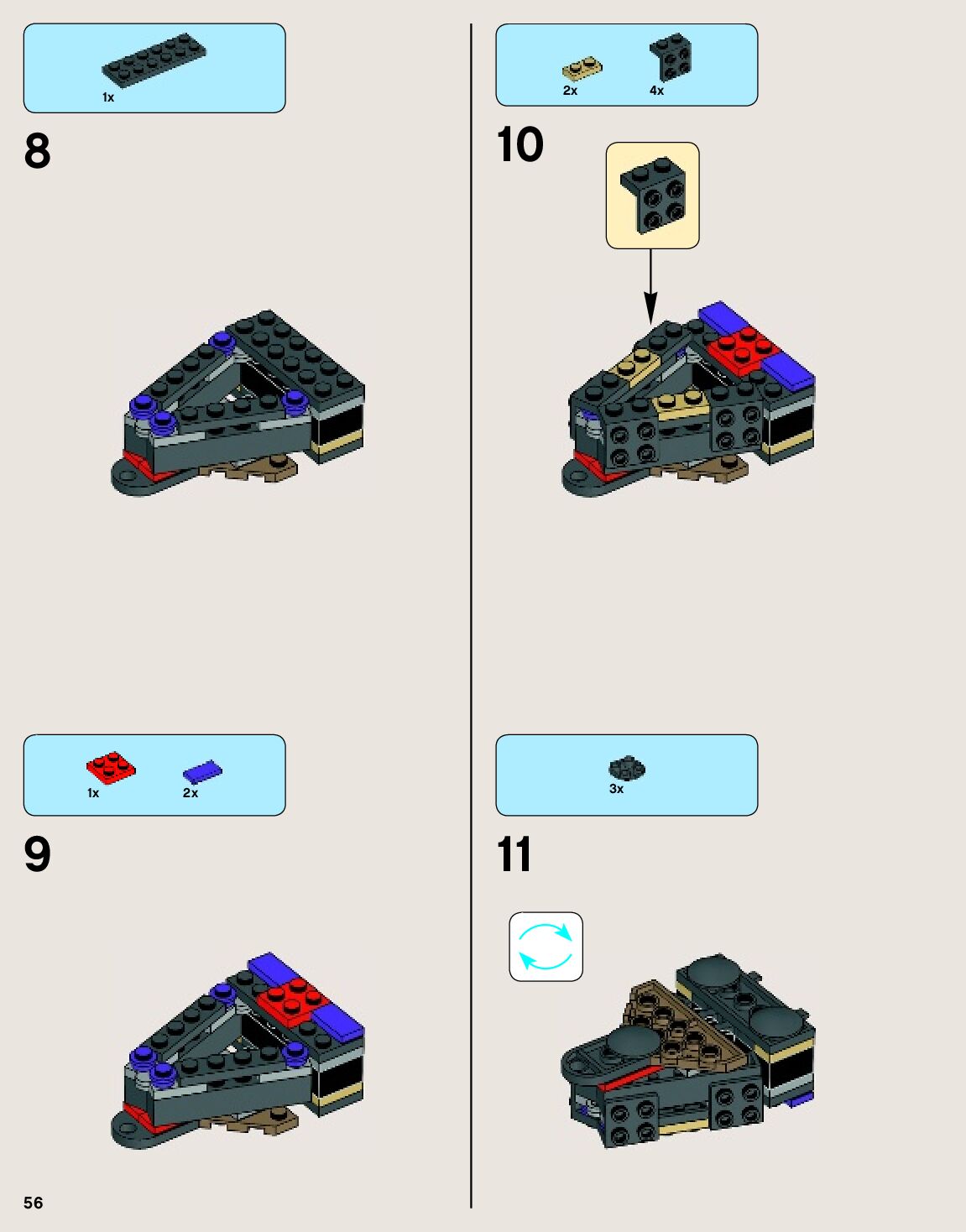 1x

8

1x 2x

9

56

2x 4x

10

3x

11