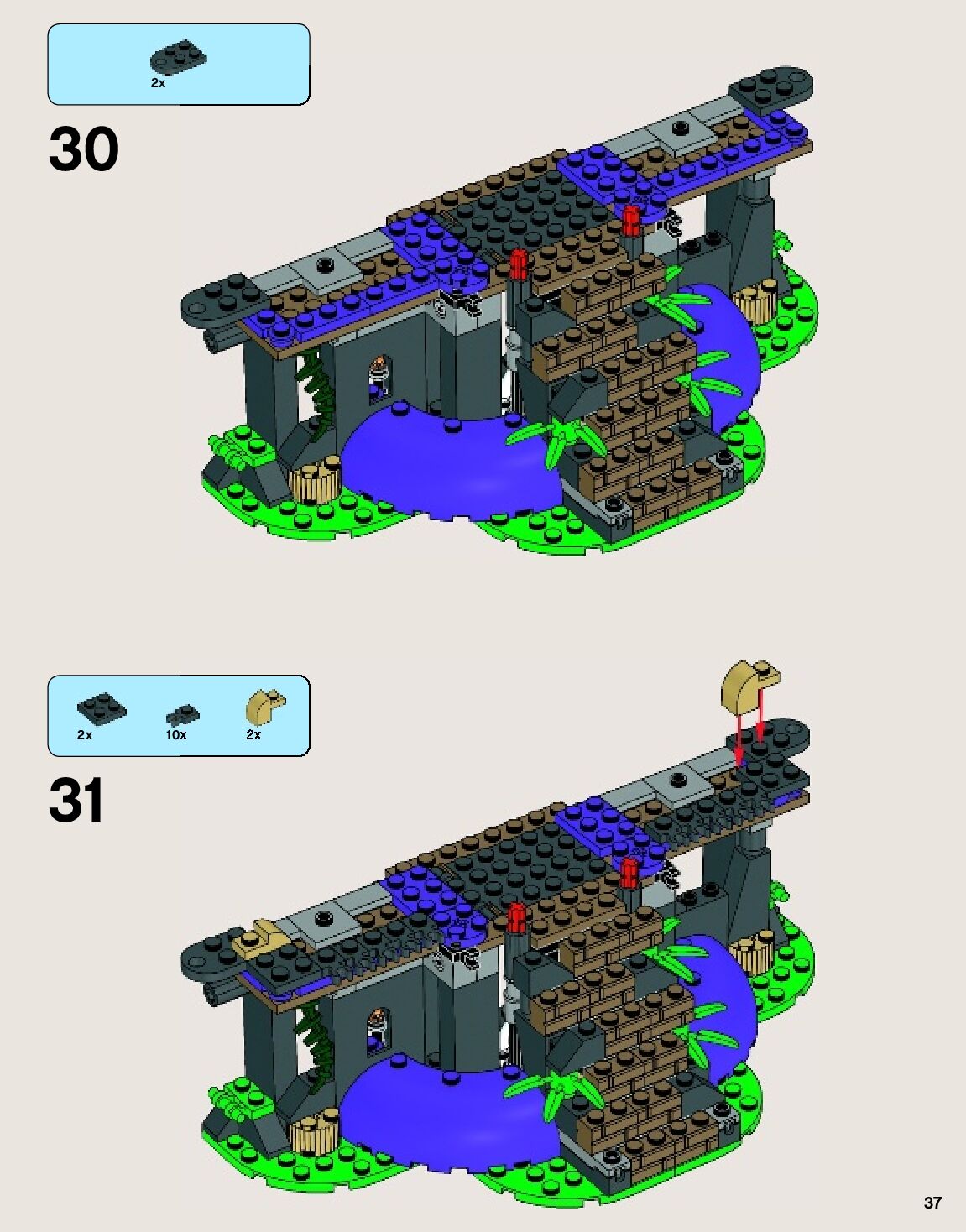 2x

30

2x

10x

2x

31

37