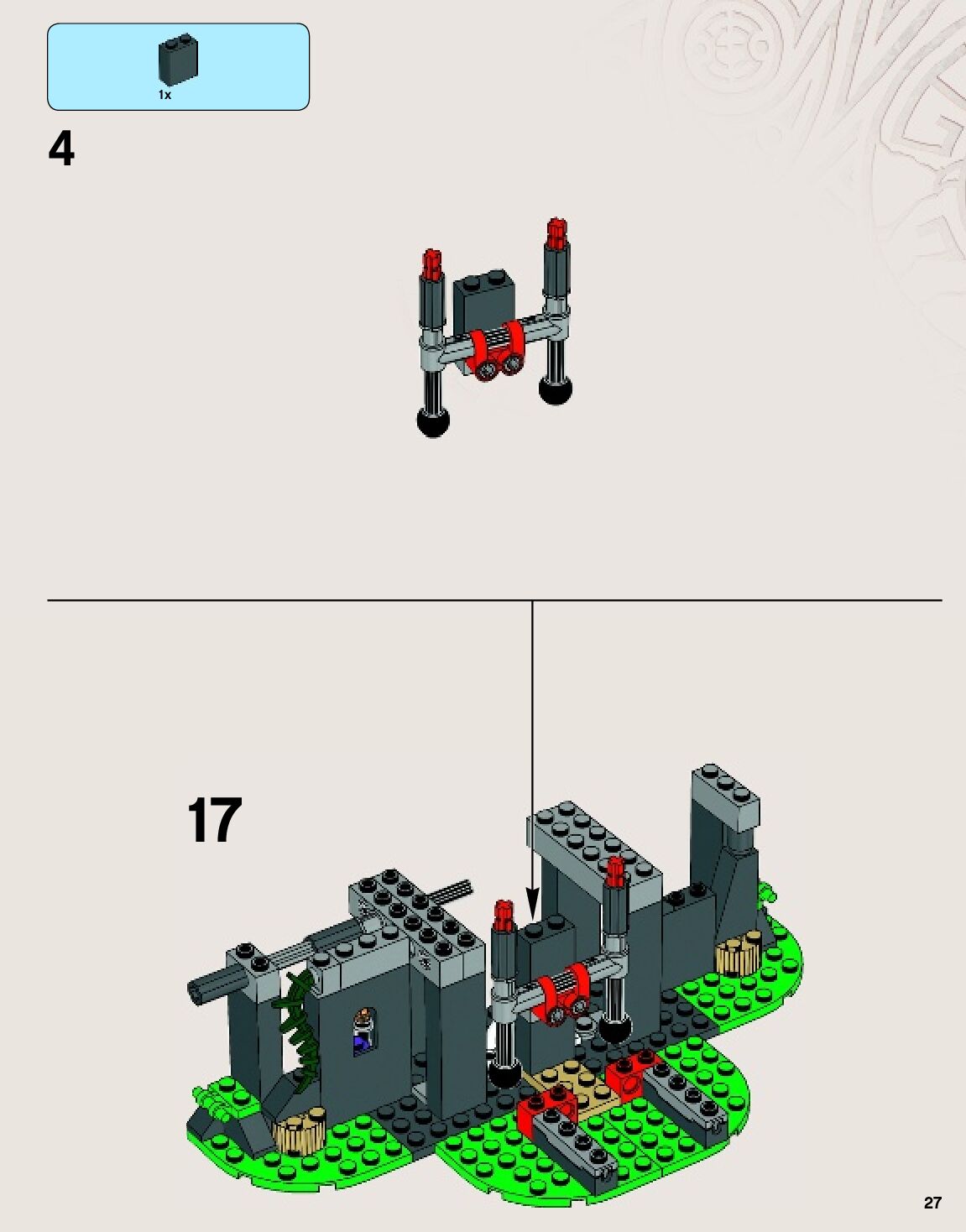 1x

4

17

27