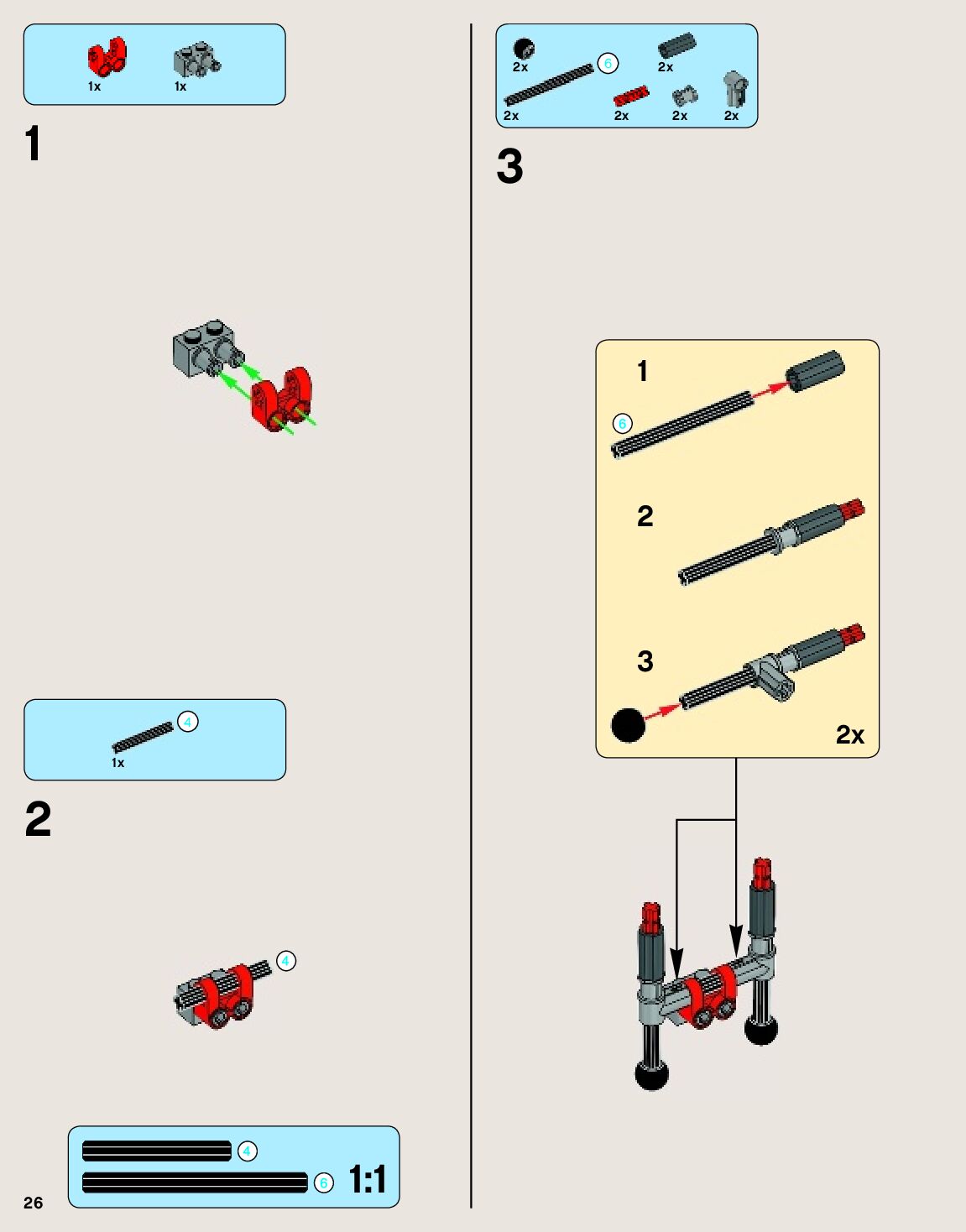 1x 1x

1

4
1x

2

4

4

6 1:1

26

2x 6 2x
2x 2x 2x 2x

3

1
6

2

3

2x