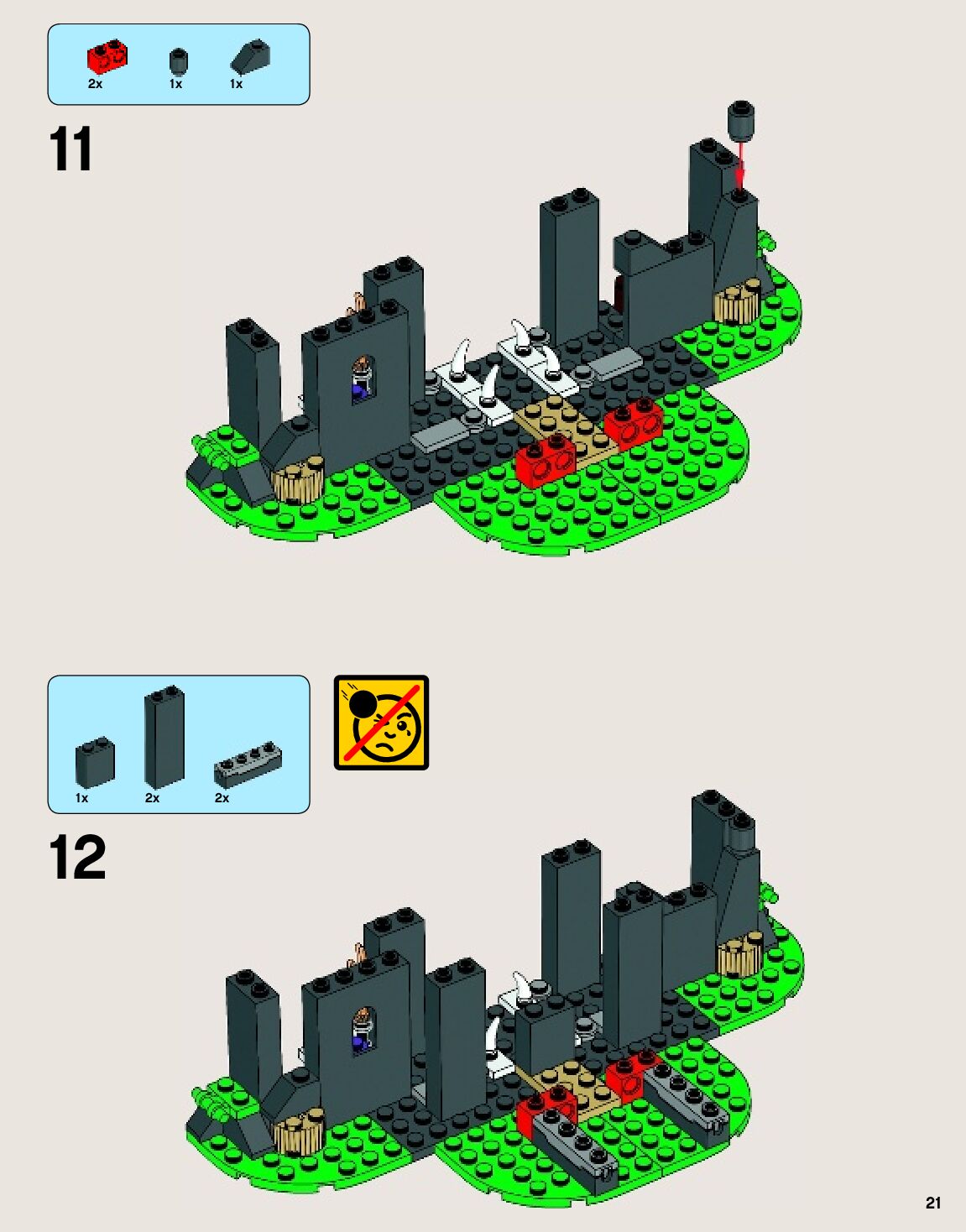 2x 1x 1x

11

1x 2x 2x

12

21