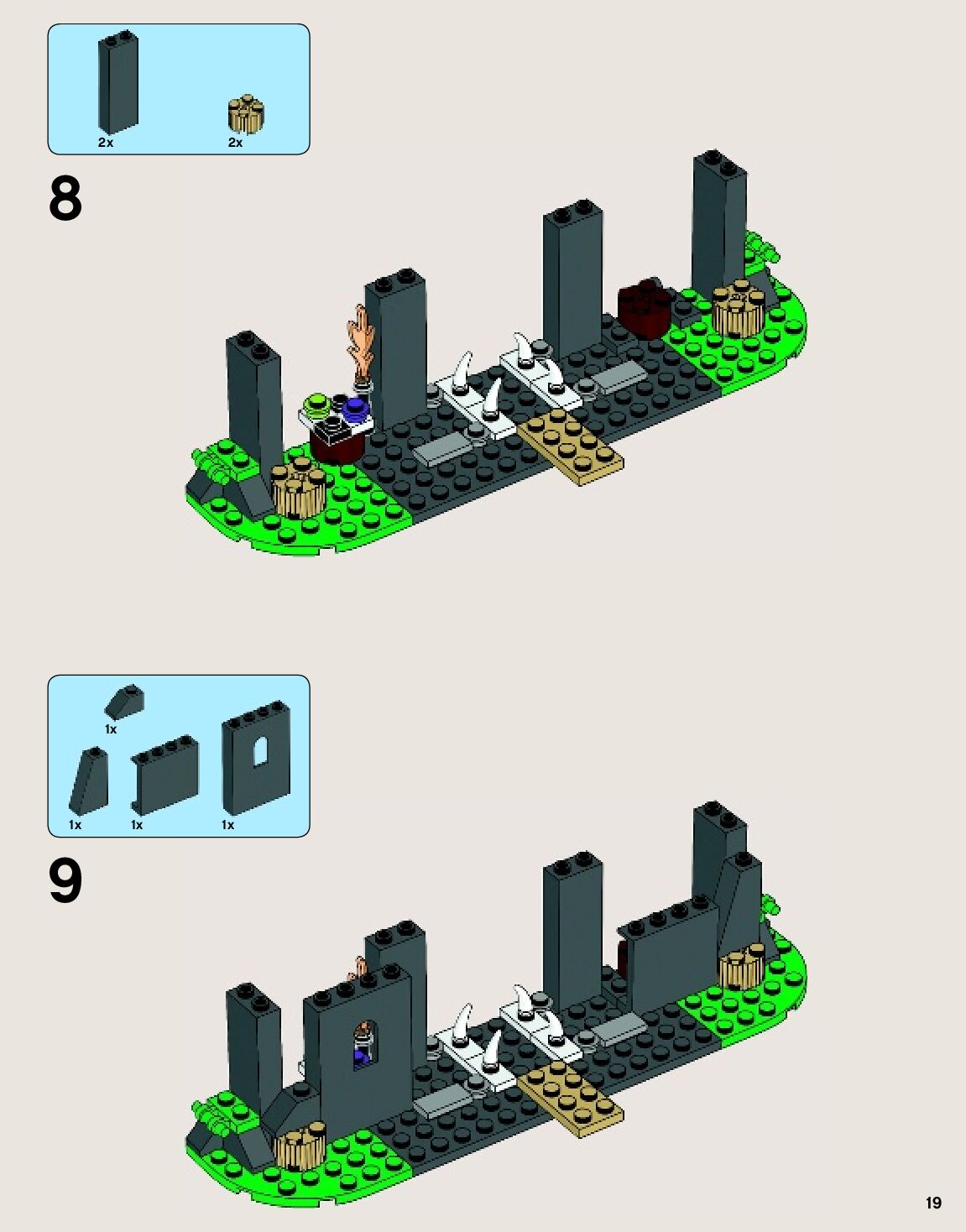 2x
2x

8

1x
1x
1x
1x

9

19