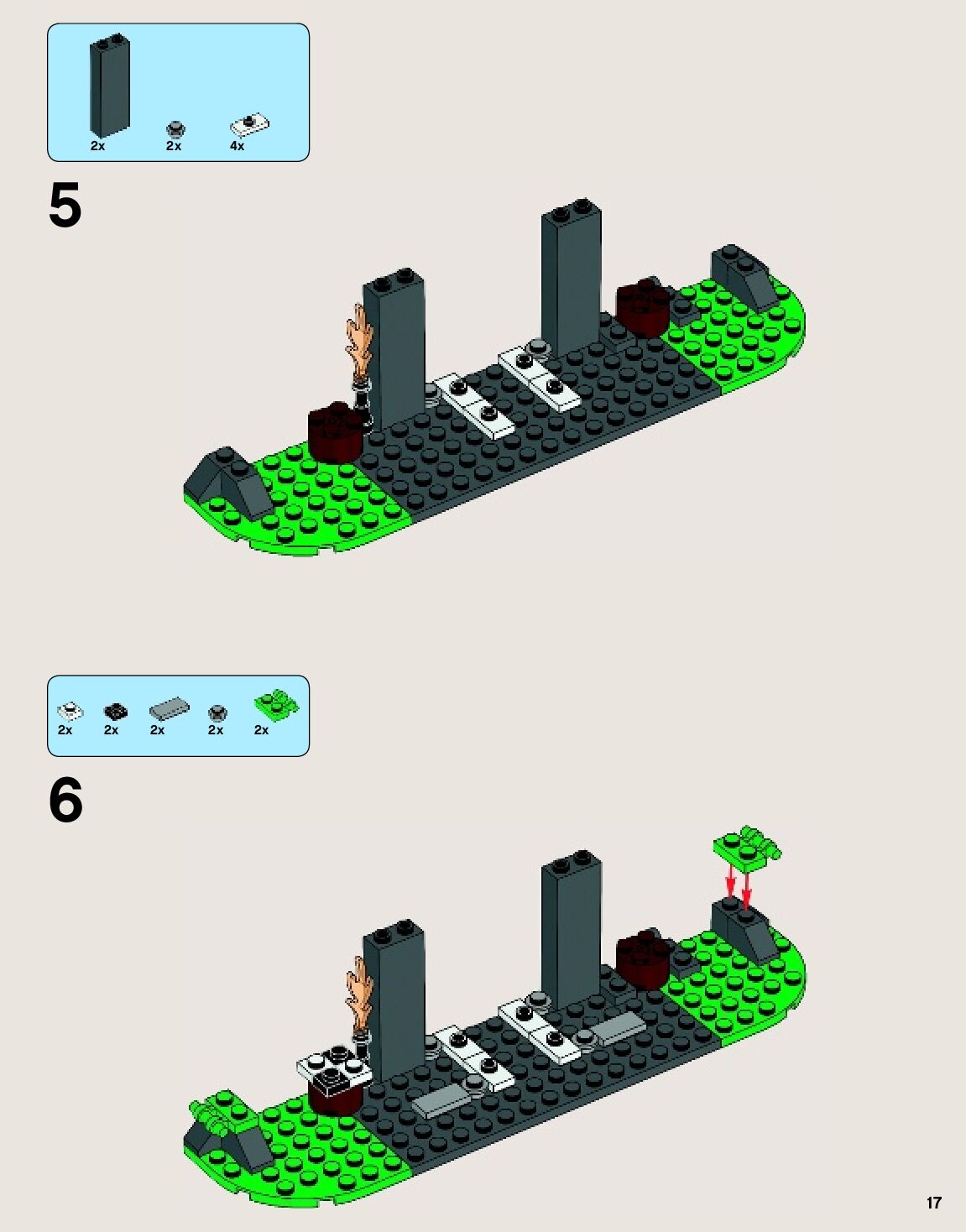 2x 2x 4x

5

2x 2x 2x 2x 2x

6

17