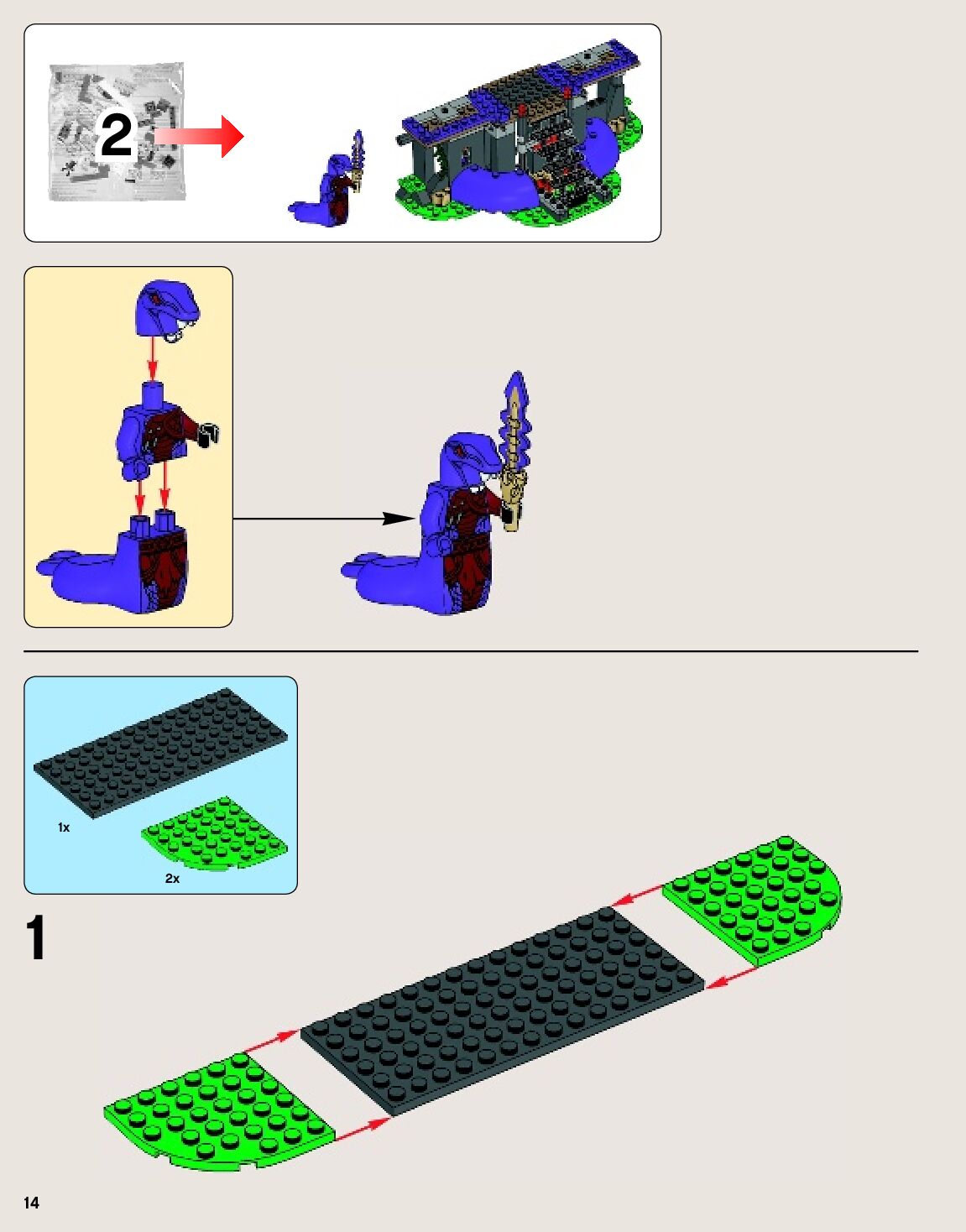 2

1x

2x

1

14